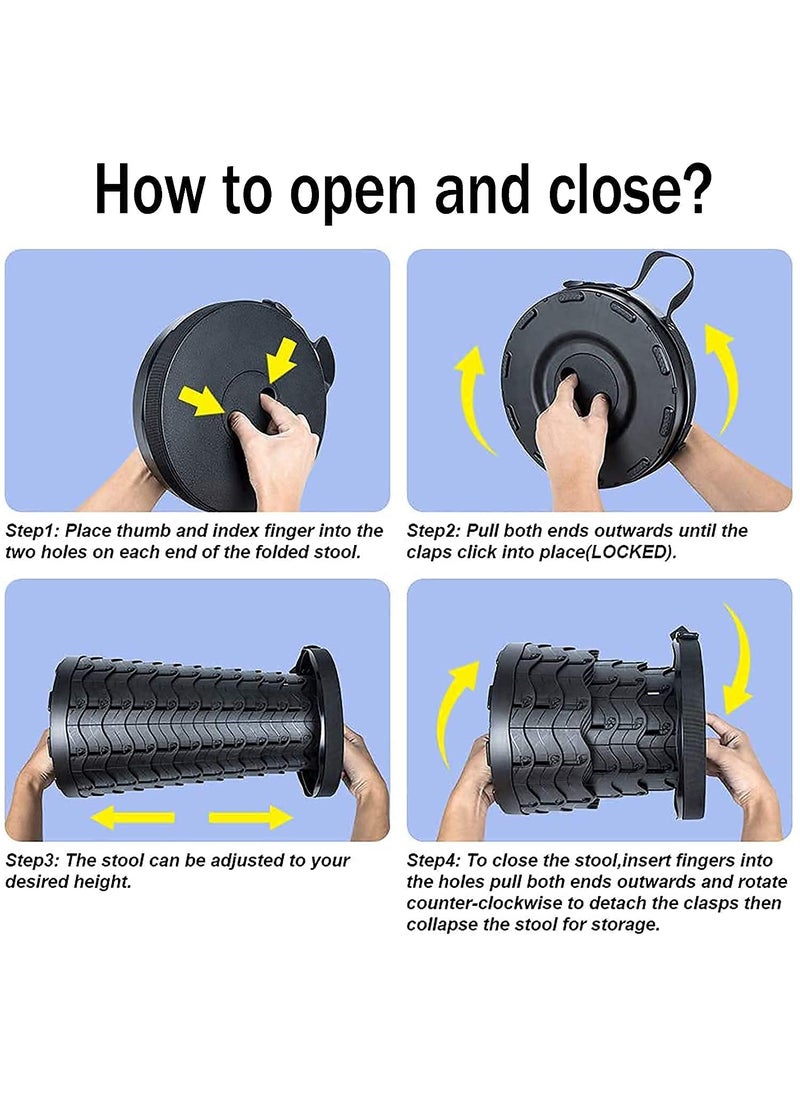 How to open and close?

Step1: Place thumb and index finger into the two holes on each end of the folded stool.

Step2: Pull both ends outwards until the claps click into place(LOCKED).

Step3: The stool can be adjusted to your desired height.

Step4: To close the stool,insert fingers into the holes pull both ends outwards and rotate counter-clockwise to detach the clasps then collapse the stool for storage.