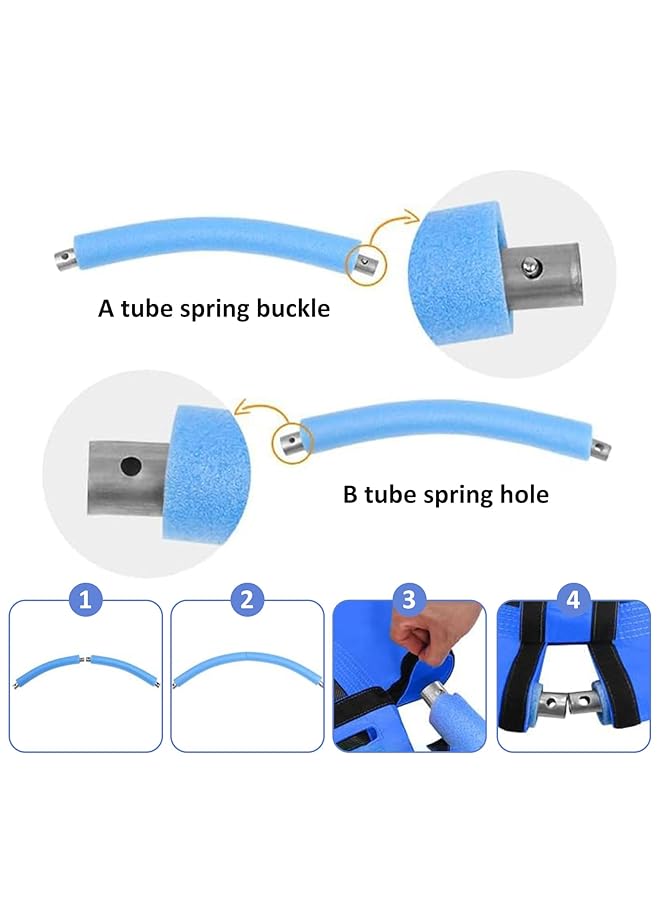 A tube spring buckle

B tube spring hole

1

2

3

4