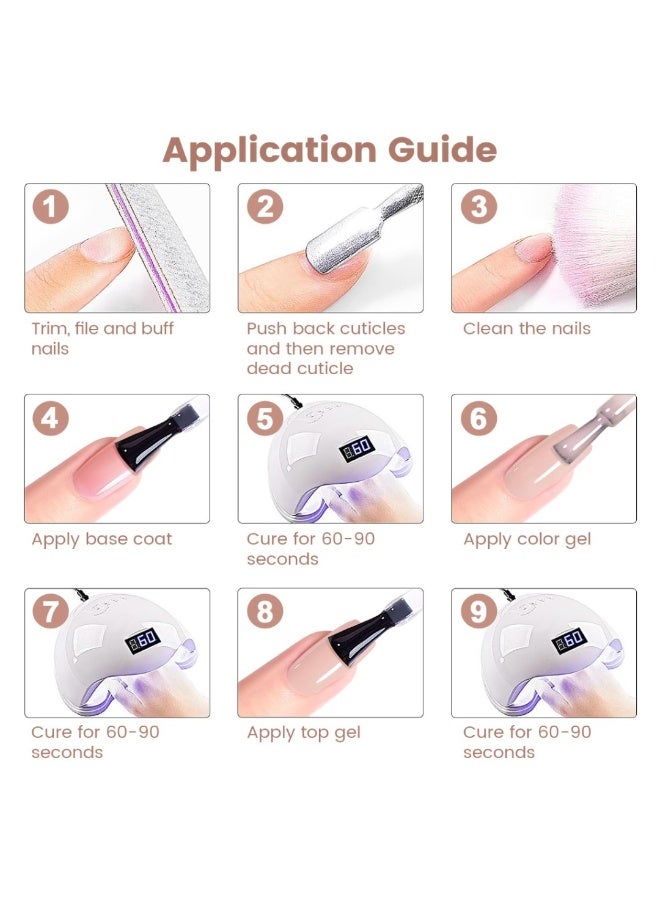 Application Guide

1
Trim, file and buff nails

2
Push back cuticles and then remove dead cuticle

3
Clean the nails

4
Apply base coat

5
60
Cure for 60-90 seconds

6
Apply color gel

7
60
Cure for 60-90 seconds

8
Apply top gel

9
60
Cure for 60-90 seconds