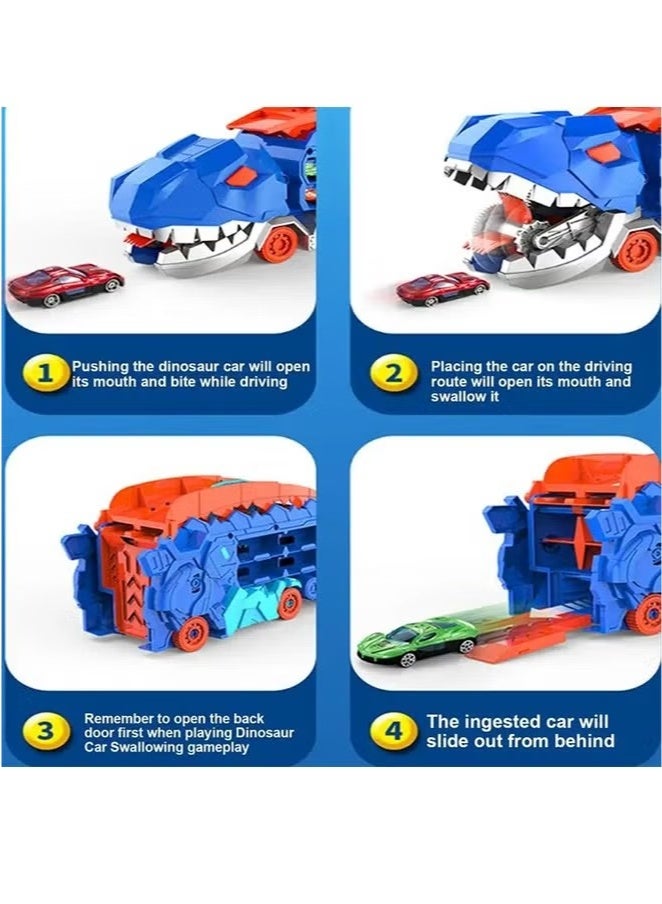 1 Pushing the dinosaur car will open its mouth and bite while driving

2 Placing the car on the driving route will open its mouth and swallow it

3 Remember to open the back door first when playing Dinosaur Car Swallowing gameplay

4 The ingested car will slide out from behind