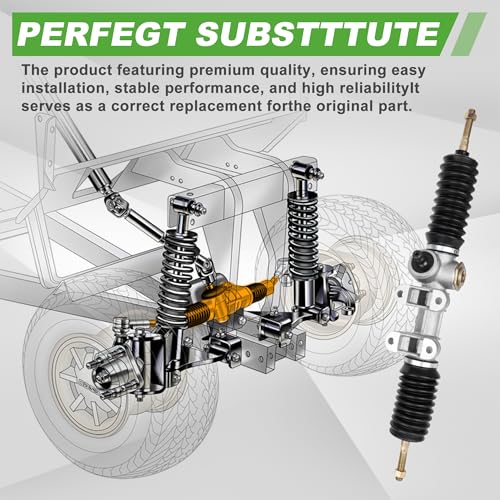 PERFEGT SUBSTTTUTE

The product featuring premium quality, ensuring easy installation, stable performance, and high reliabilityIt serves as a correct replacement forthe original part.