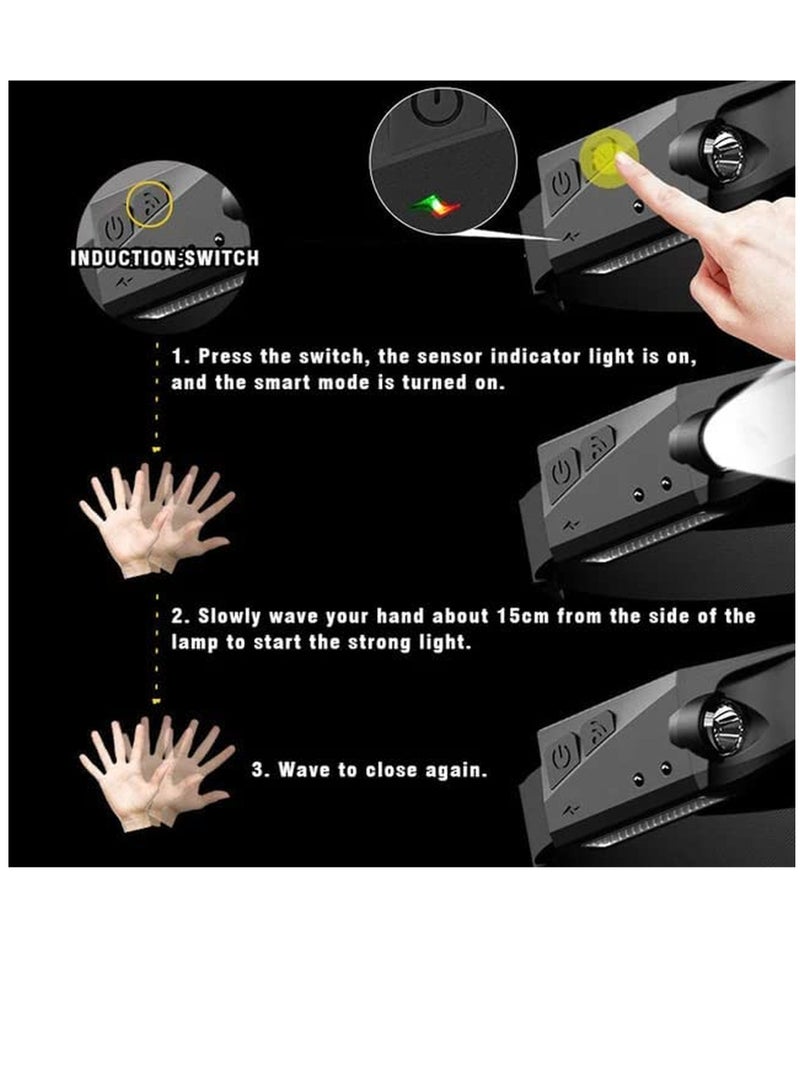 INDUCTION SWITCH

1. Press the switch, the sensor indicator light is on, and the smart mode is turned on.

2. Slowly wave your hand about 15cm from the side of the lamp to start the strong light.

3. Wave to close again.