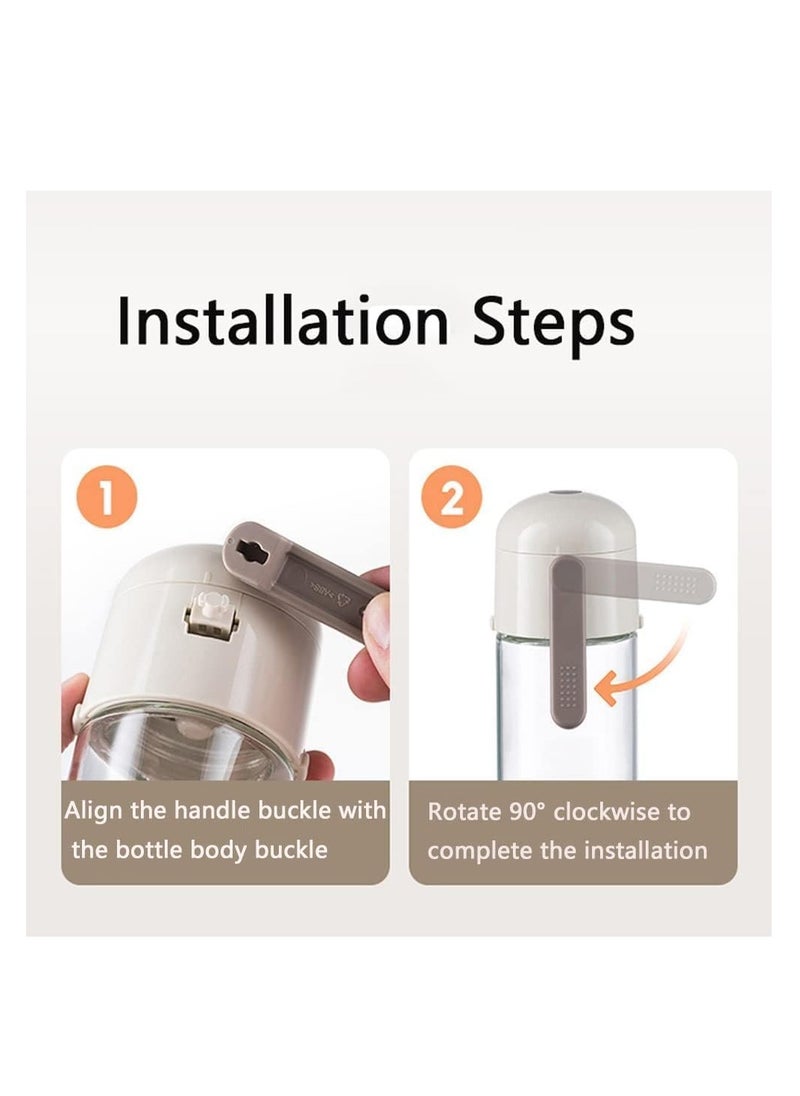 Installation Steps

1

Align the handle buckle with the bottle body buckle

2

Rotate 90° clockwise to complete the installation