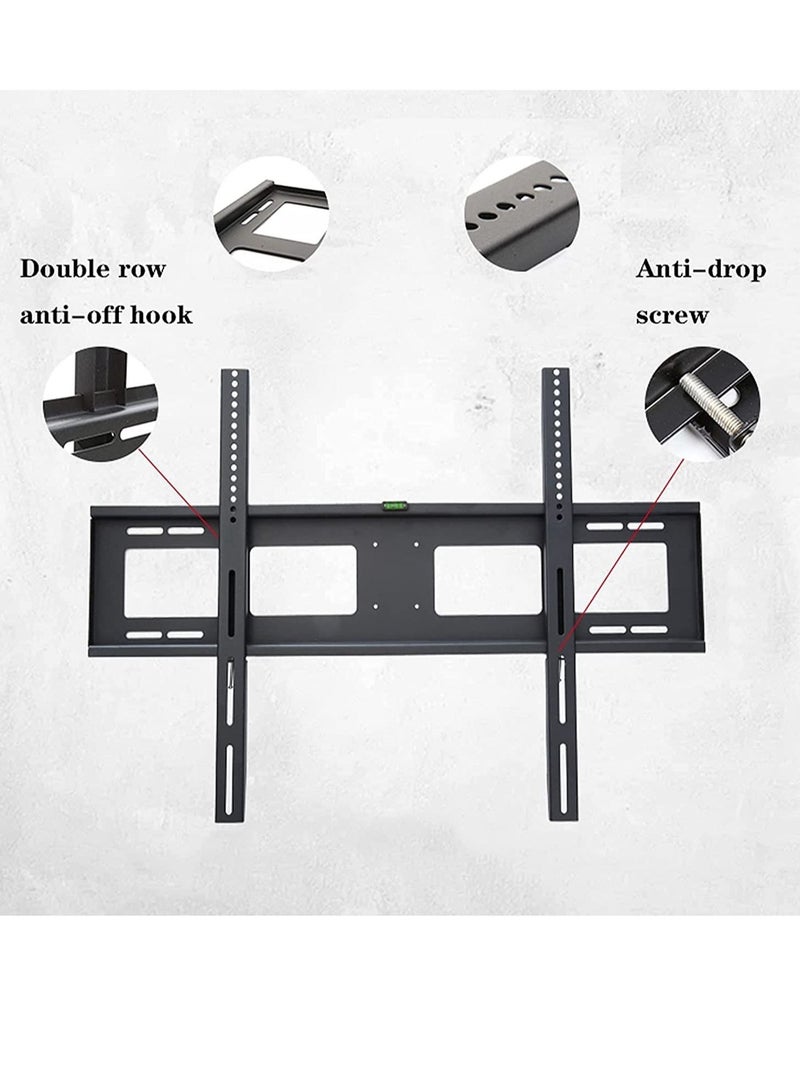 Double row
anti-off hook

Anti-drop
screw