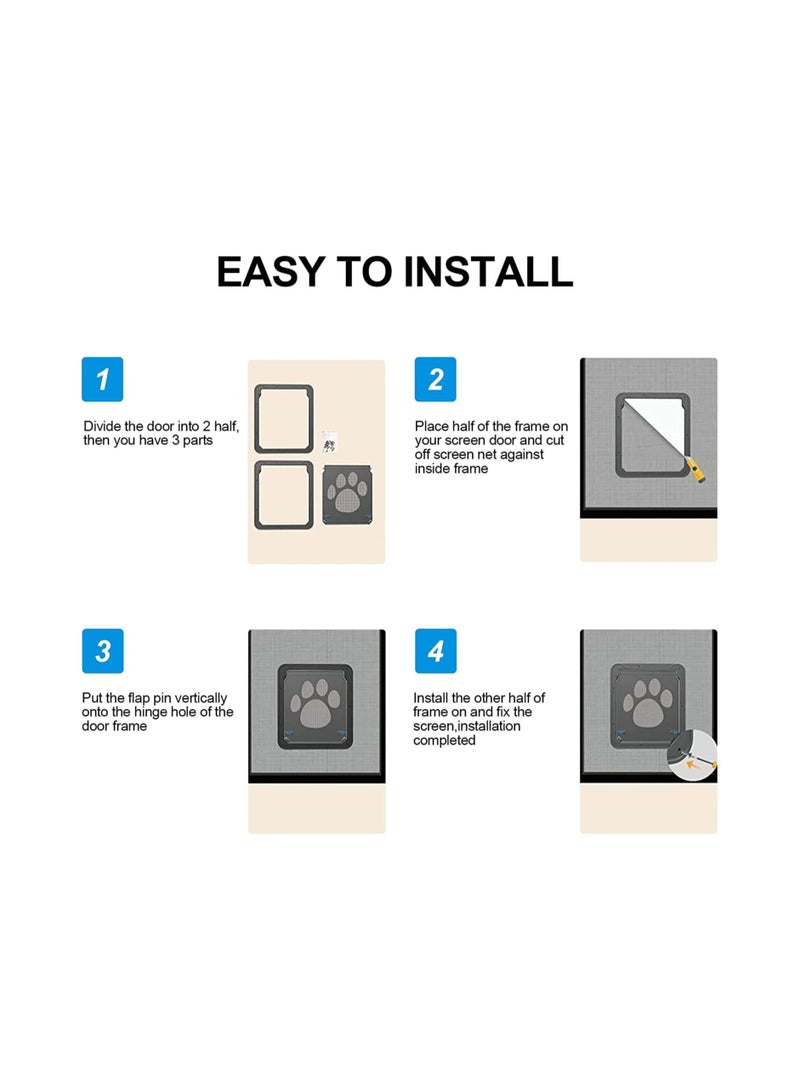 EASY TO INSTALL

1

Divide the door into 2 half, then you have 3 parts

2

Place half of the frame on your screen door and cut off screen net against inside frame

3

Put the flap pin vertically onto the hinge hole of the door frame

4

Install the other half of frame on and fix the screen,installation completed