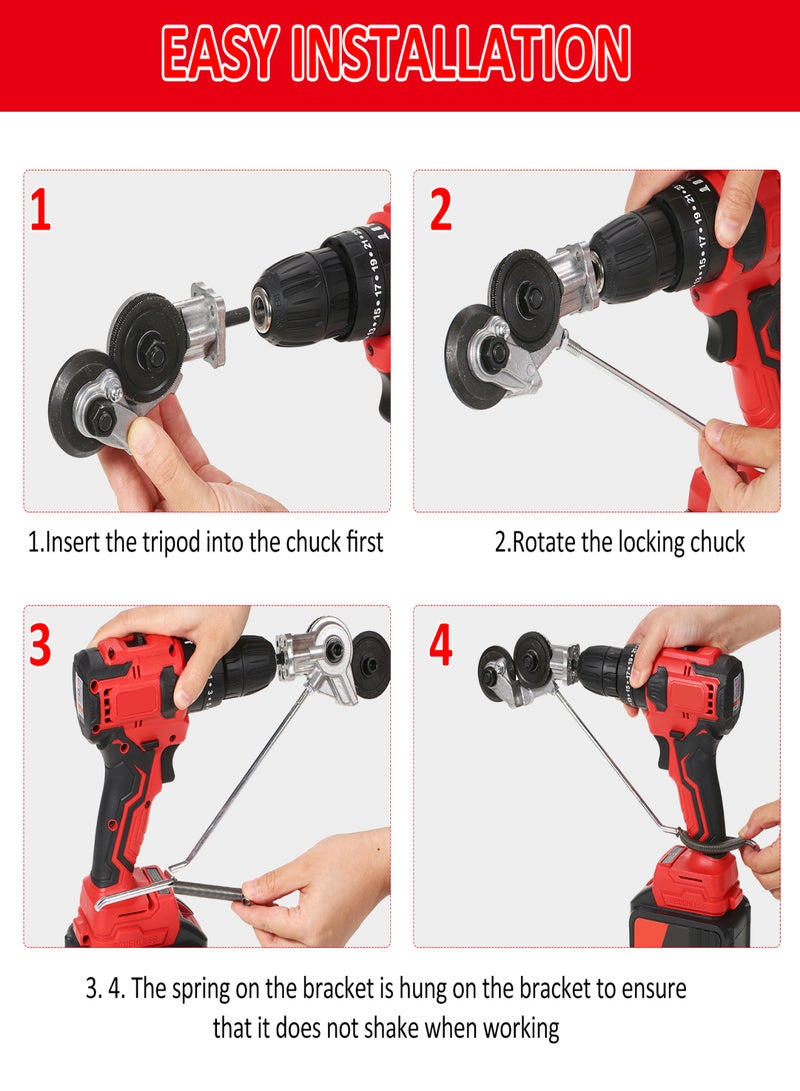 EASY INSTALLATION

1

2

1.Insert the tripod into the chuck first

2.Rotate the locking chuck

3

4

3. 4. The spring on the bracket is hung on the bracket to ensure that it does not shake when working