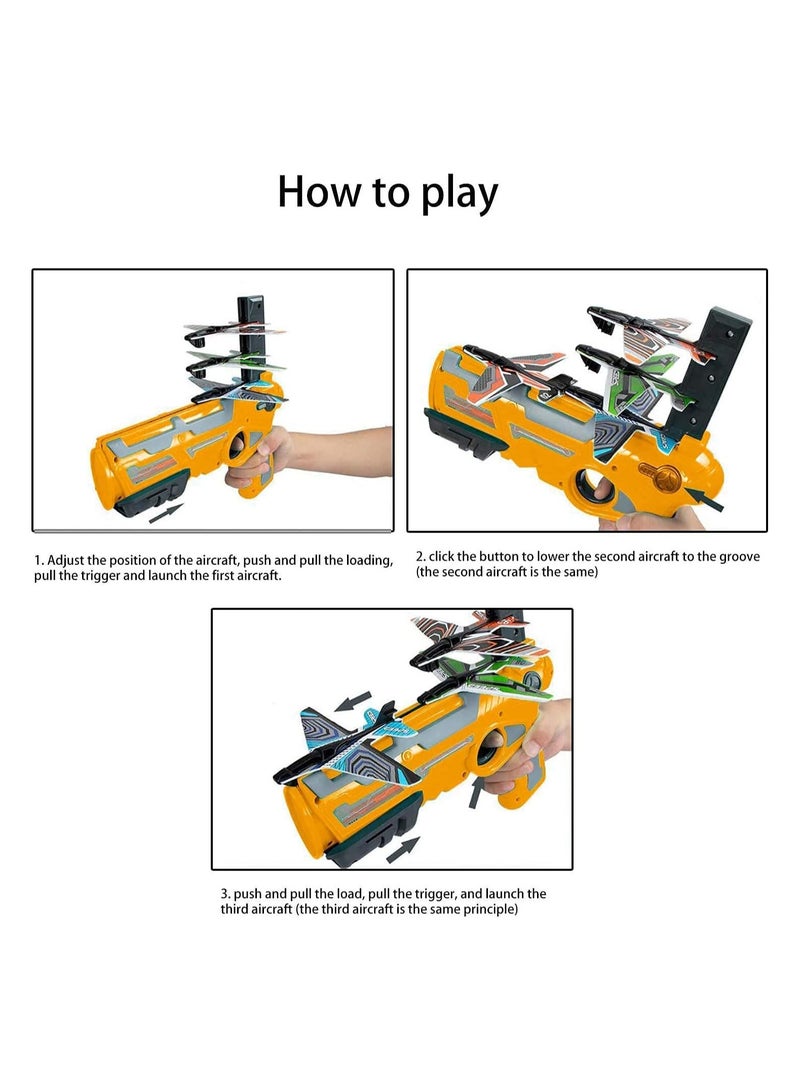 How to play

1. Adjust the position of the aircraft, push and pull the loading, pull the trigger and launch the first aircraft.

2. click the button to lower the second aircraft to the groove (the second aircraft is the same)

3. push and pull the load, pull the trigger, and launch the third aircraft (the third aircraft is the same principle)