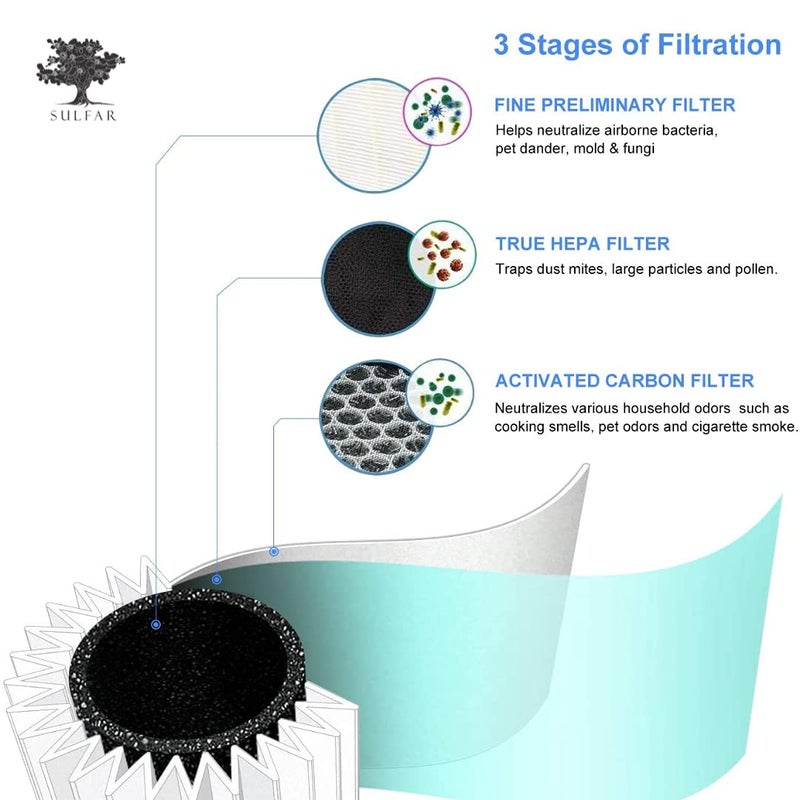 SULFAR

3 Stages of Filtration

FINE PRELIMINARY FILTER
Helps neutralize airborne bacteria, pet dander, mold & fungi

TRUE HEPA FILTER
Traps dust mites, large particles and pollen.

ACTIVATED CARBON FILTER
Neutralizes various household odors such as cooking smells, pet odors and cigarette smoke.