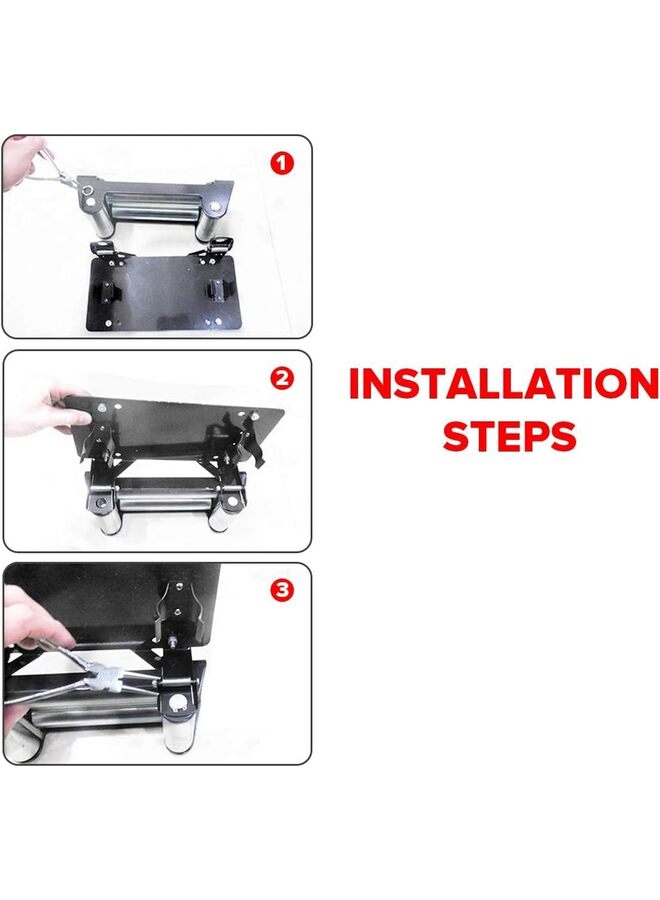 1

2

3

INSTALLATION STEPS