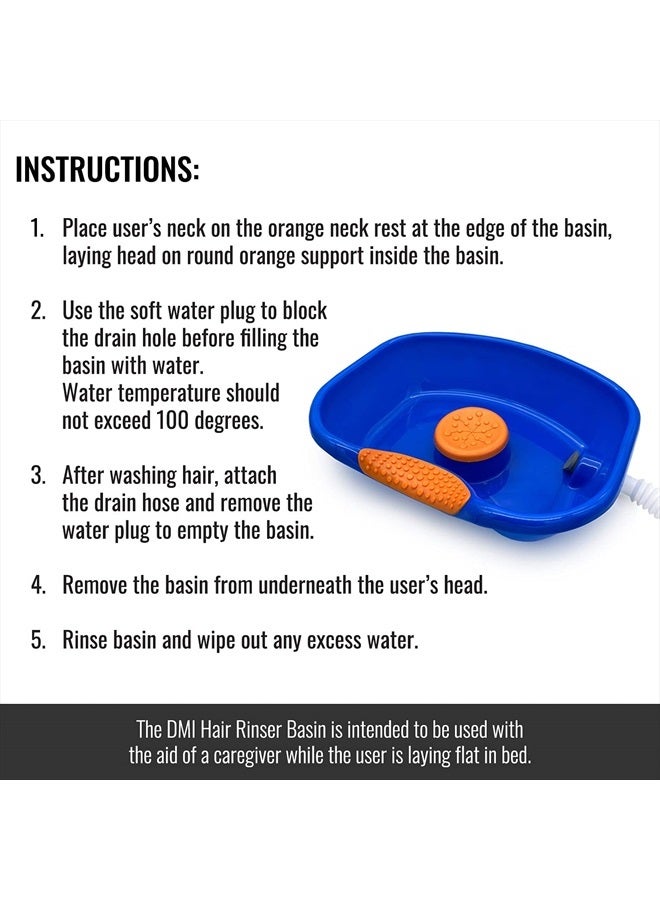 INSTRUCTIONS:

1. Place user's neck on the orange neck rest at the edge of the basin, laying head on round orange support inside the basin.

2. Use the soft water plug to block the drain hole before filling the basin with water.
Water temperature should not exceed 100 degrees.

3. After washing hair, attach the drain hose and remove the water plug to empty the basin.

4. Remove the basin from underneath the user's head.

5. Rinse basin and wipe out any excess water.

The DMI Hair Rinser Basin is intended to be used with the aid of a caregiver while the user is laying flat in bed.