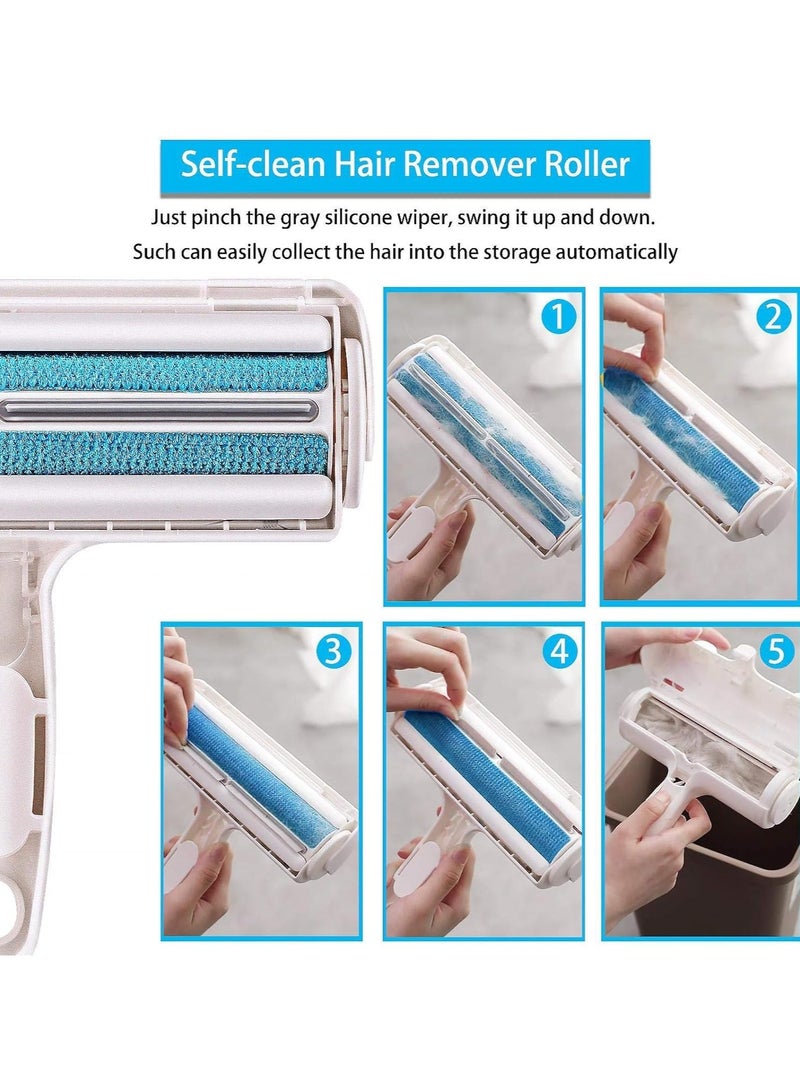 Self-clean Hair Remover Roller

Just pinch the gray silicone wiper, swing it up and down. Such can easily collect the hair into the storage automatically

1

2

3

4

5