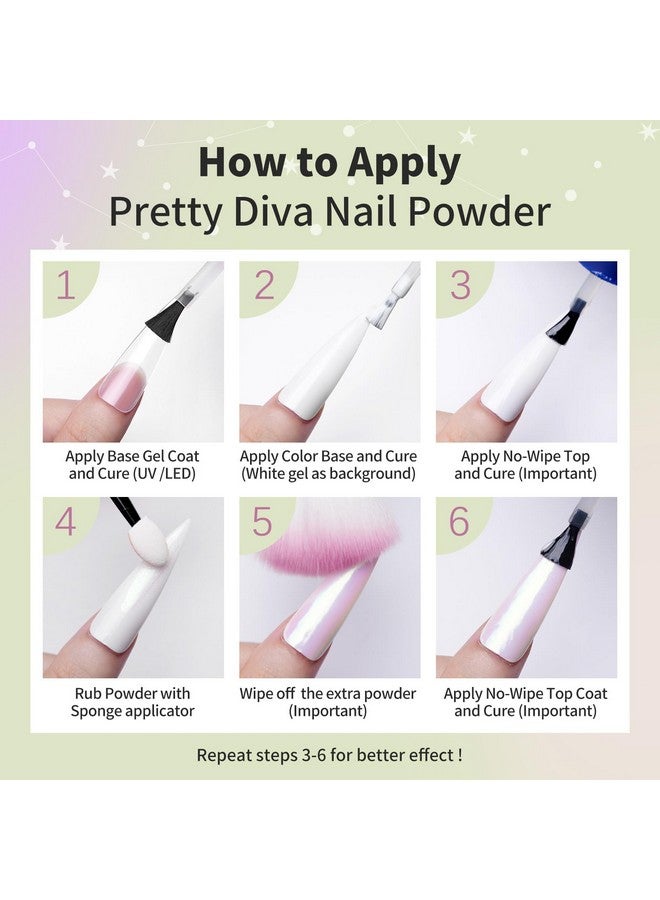 How to Apply
Pretty Diva Nail Powder

1
Apply Base Gel Coat and Cure (UV /LED)

2
Apply Color Base and Cure (White gel as background)

3
Apply No-Wipe Top and Cure (Important)

4
Rub Powder with Sponge applicator

5
Wipe off the extra powder (Important)

6
Apply No-Wipe Top Coat and Cure (Important)

Repeat steps 3-6 for better effect !