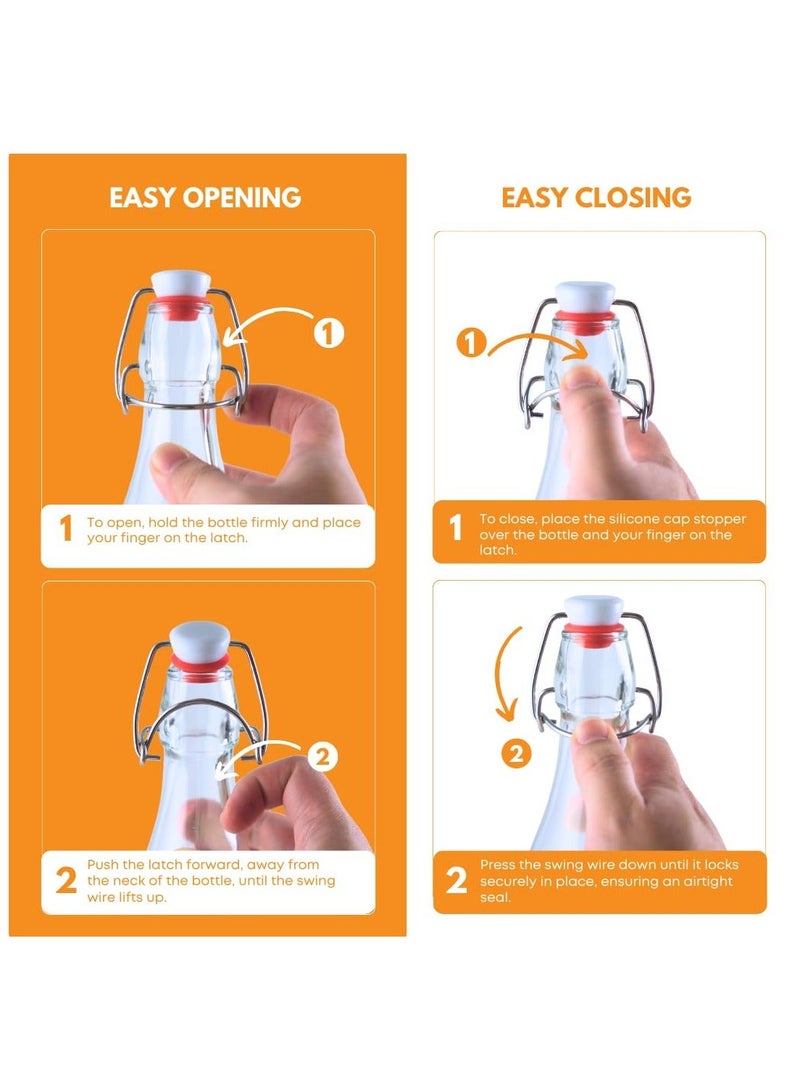 EASY OPENING

1

1 To open, hold the bottle firmly and place your finger on the latch.

2

2 Push the latch forward, away from the neck of the bottle, until the swing wire lifts up.

EASY CLOSING

1

1 To close, place the silicone cap stopper over the bottle and your finger on the latch.

2

2 Press the swing wire down until it locks securely in place, ensuring an airtight seal.