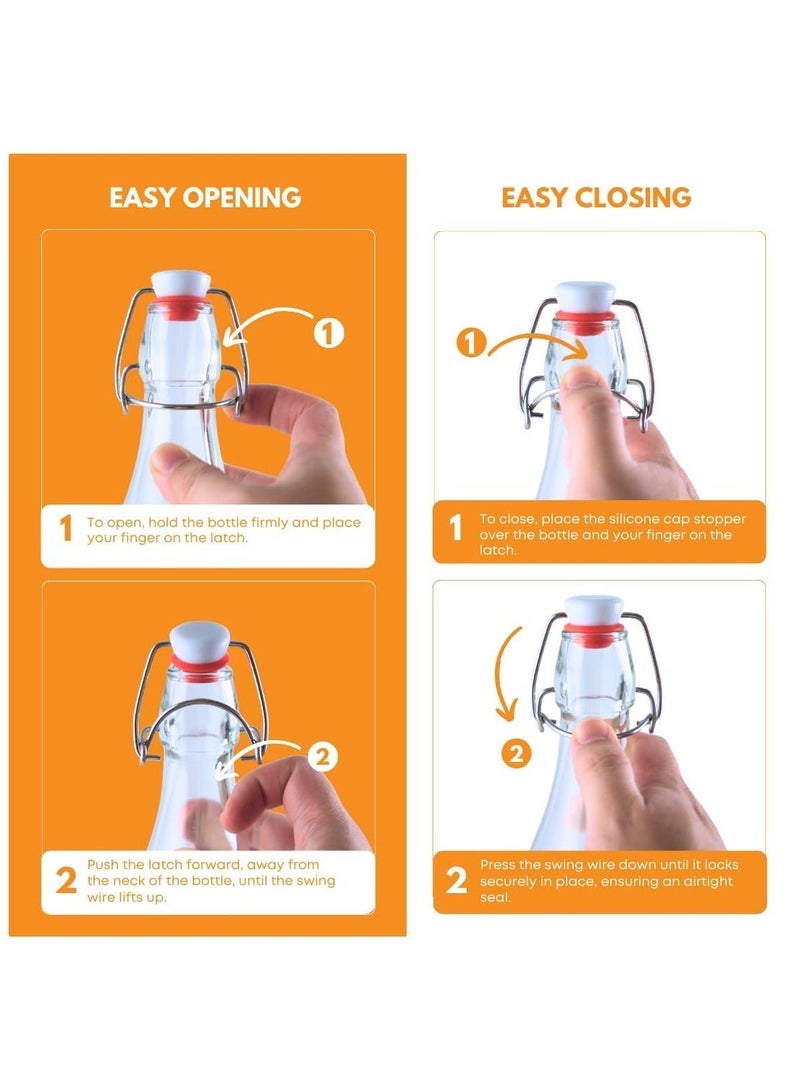 EASY OPENING

1

1 To open, hold the bottle firmly and place your finger on the latch.

2

2 Push the latch forward, away from the neck of the bottle, until the swing wire lifts up.

EASY CLOSING

1

1 To close, place the silicone cap stopper over the bottle and your finger on the latch.

2

2 Press the swing wire down until it locks securely in place, ensuring an airtight seal.