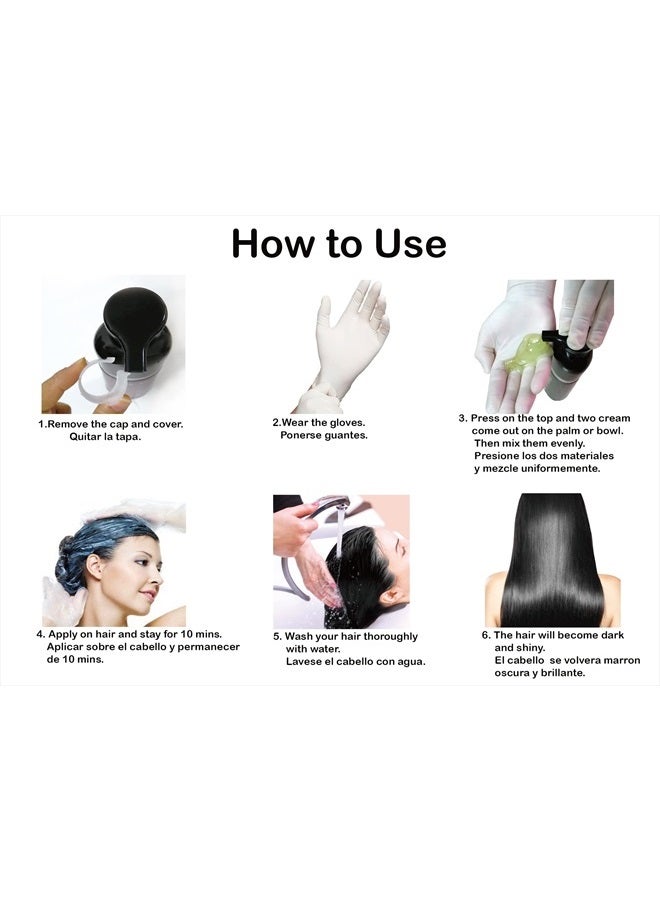 How to Use

1.Remove the cap and cover.
Quitar la tapa.

2.Wear the gloves.
Ponerse guantes.

3. Press on the top and two cream come out on the palm or bowl. Then mix them evenly.
Presione los dos materiales y mezcle uniformemente.

4. Apply on hair and stay for 10 mins.
Aplicar sobre el cabello y permanecer de 10 mins.

5. Wash your hair thoroughly with water.
Lavese el cabello con agua.

6. The hair will become dark and shiny.
El cabello se volvera marron oscura y brillante.