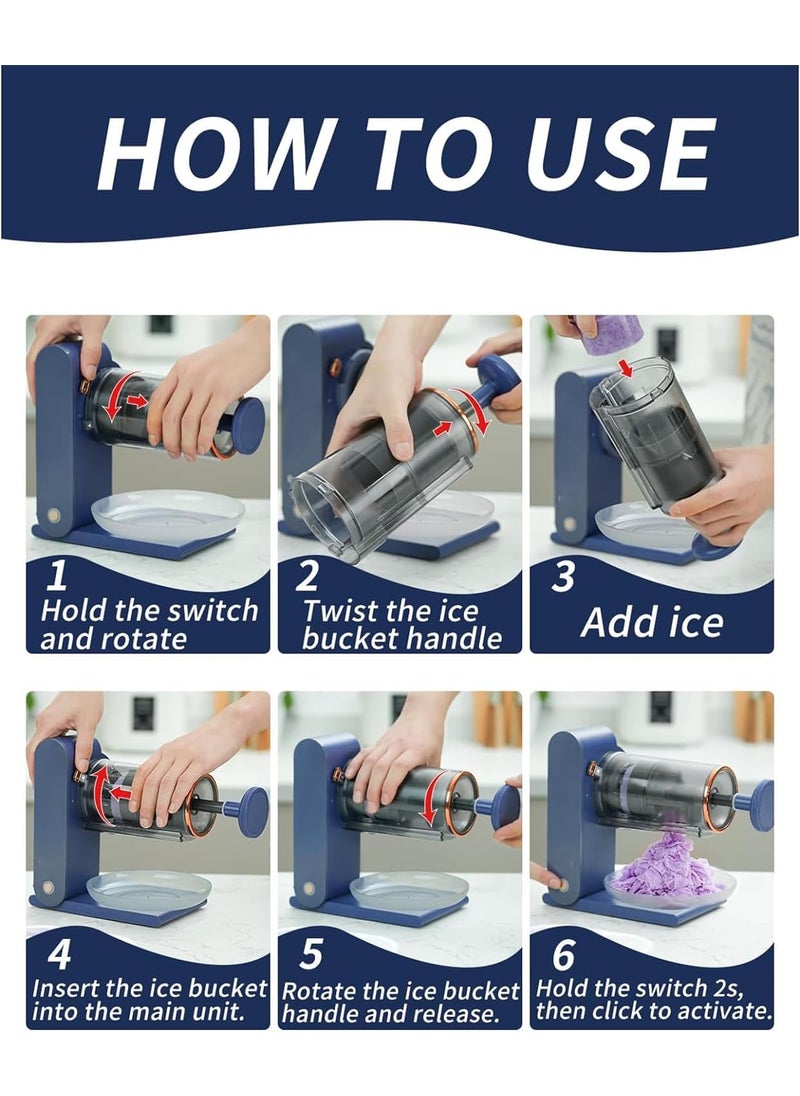 HOW TO USE

1
Hold the switch and rotate

2
Twist the ice bucket handle

3
Add ice

4
Insert the ice bucket into the main unit.

5
Rotate the ice bucket handle and release.

6
Hold the switch 2s, then click to activate.