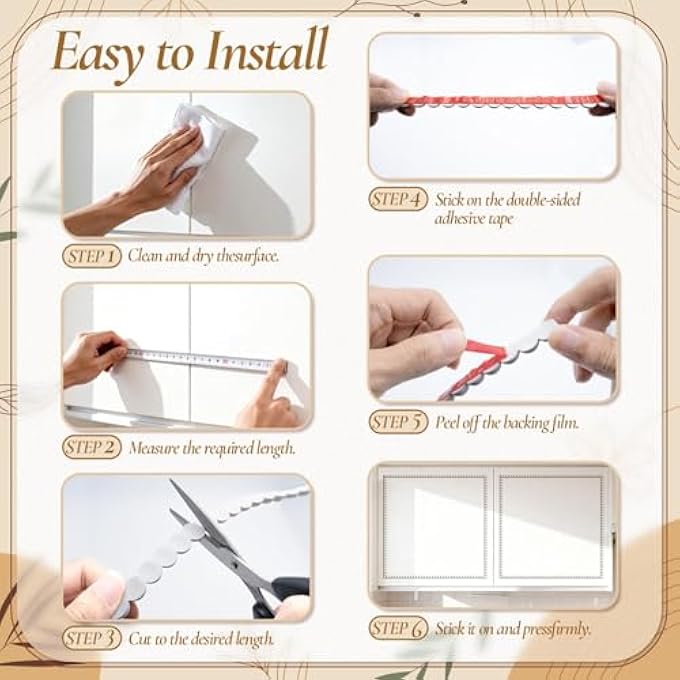 Easy to Install

STEP 1 Clean and dry thesurface.

STEP 2 Measure the required length.

STEP 3 Cut to the desired length.

STEP 4 Stick on the double-sided adhesive tape

STEP 5 Peel off the backing film.

STEP 6 Stick it on and pressfirmly.