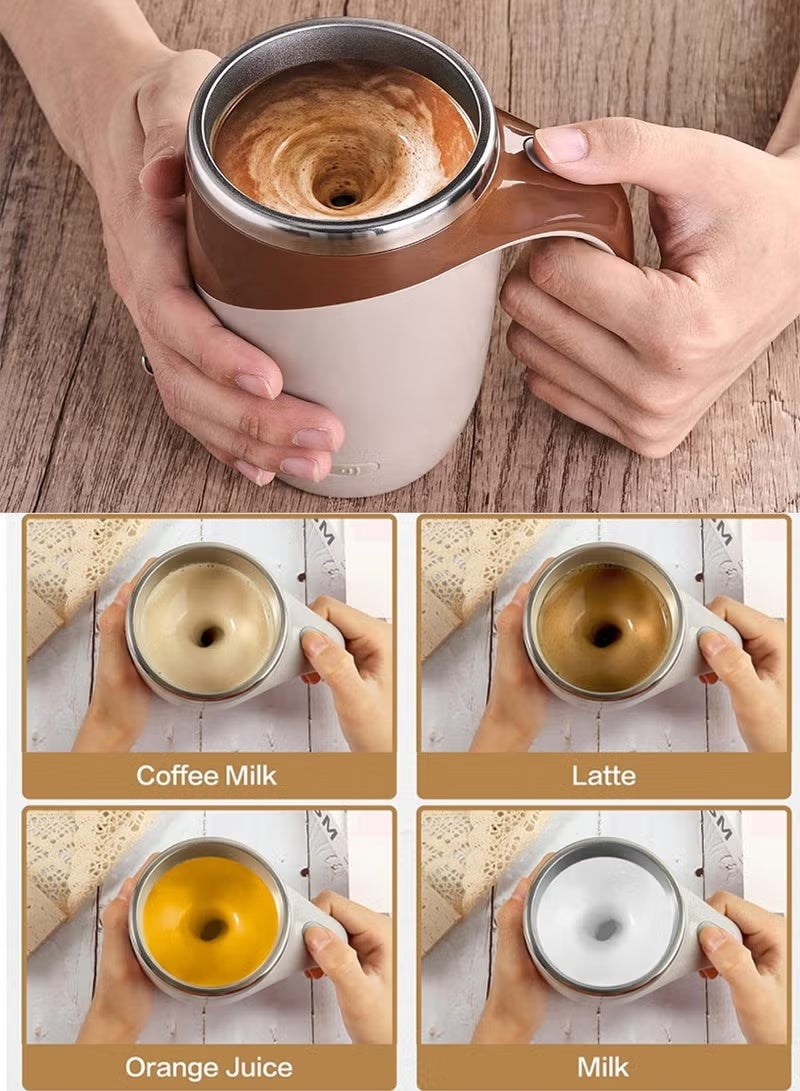 Coffee Milk

Latte

Orange Juice

Milk