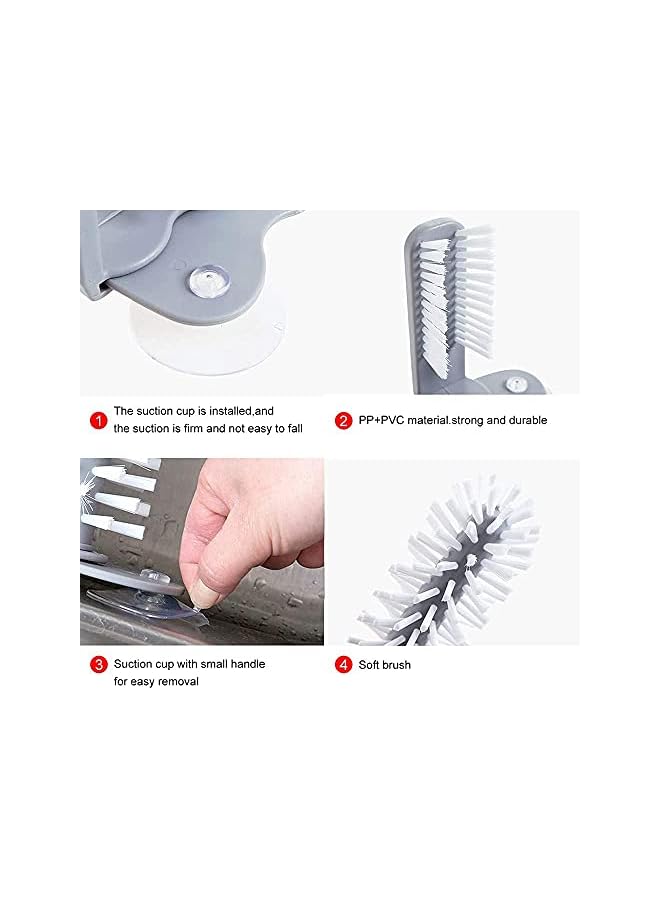 1 The suction cup is installed,and the suction is firm and not easy to fall

2 PP+PVC material.strong and durable

3 Suction cup with small handle for easy removal

4 Soft brush