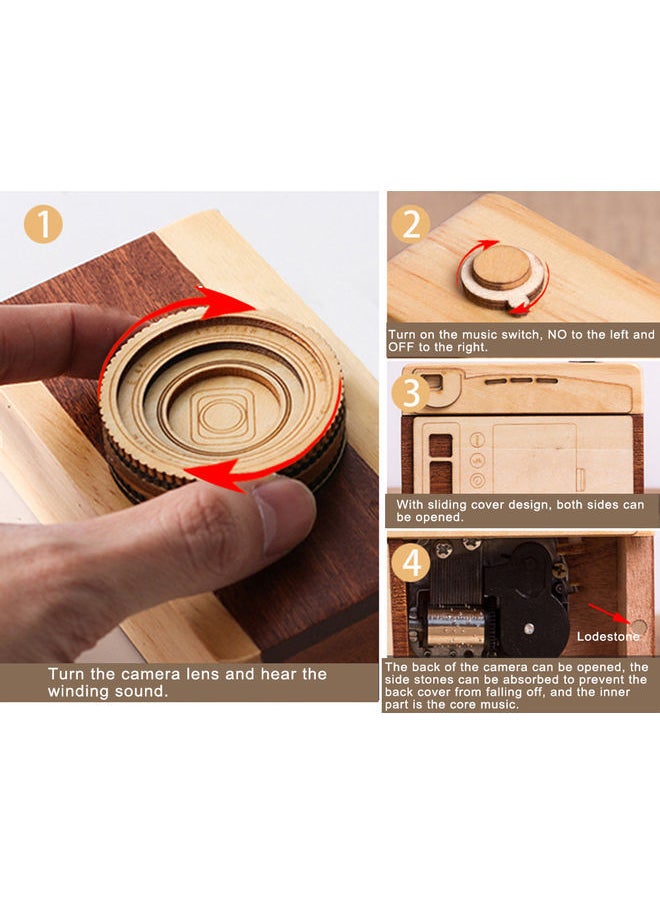 1

Turn the camera lens and hear the winding sound.

2

Turn on the music switch, NO to the left and OFF to the right.

3

With sliding cover design, both sides can be opened.

4

Lodestone

The back of the camera can be opened, the side stones can be absorbed to prevent the back cover from falling off, and the inner part is the core music.