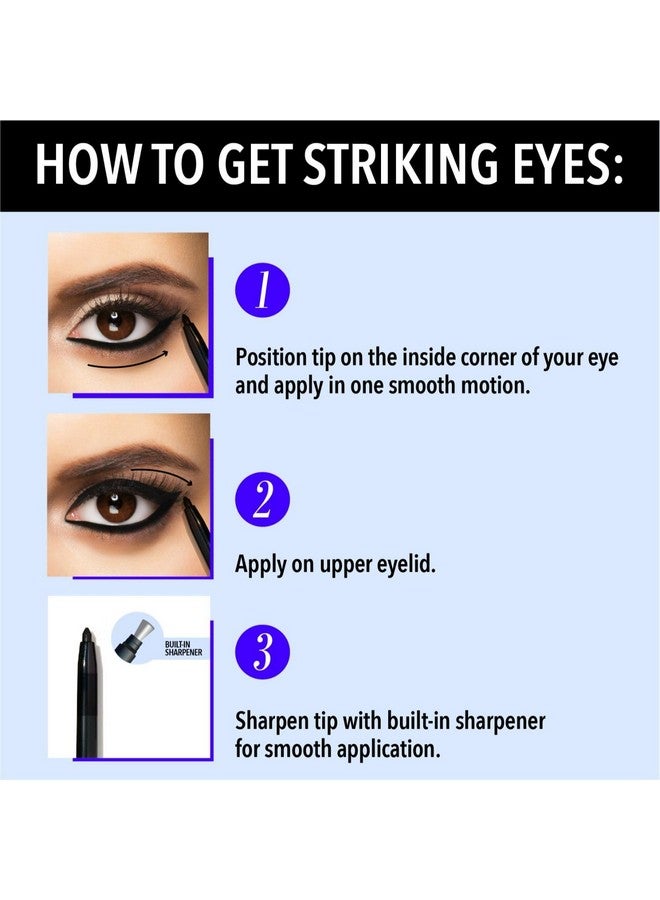 HOW TO GET STRIKING EYES:

1

Position tip on the inside corner of your eye and apply in one smooth motion.

2

Apply on upper eyelid.

BUILT-IN SHARPENER

3

Sharpen tip with built-in sharpener for smooth application.