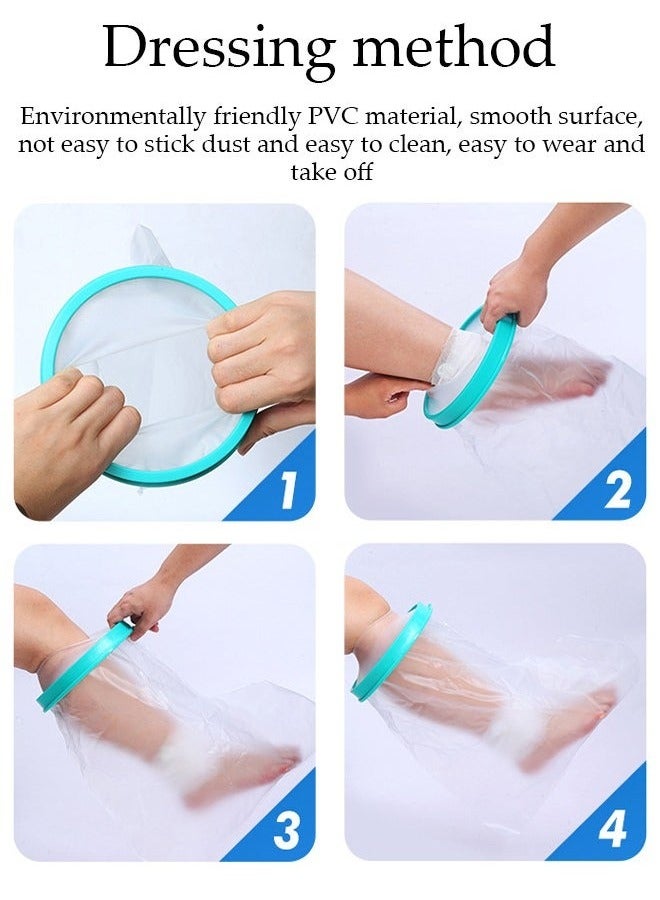 Dressing method

Environmentally friendly PVC material, smooth surface, not easy to stick dust and easy to clean, easy to wear and take off

1

2

3

4