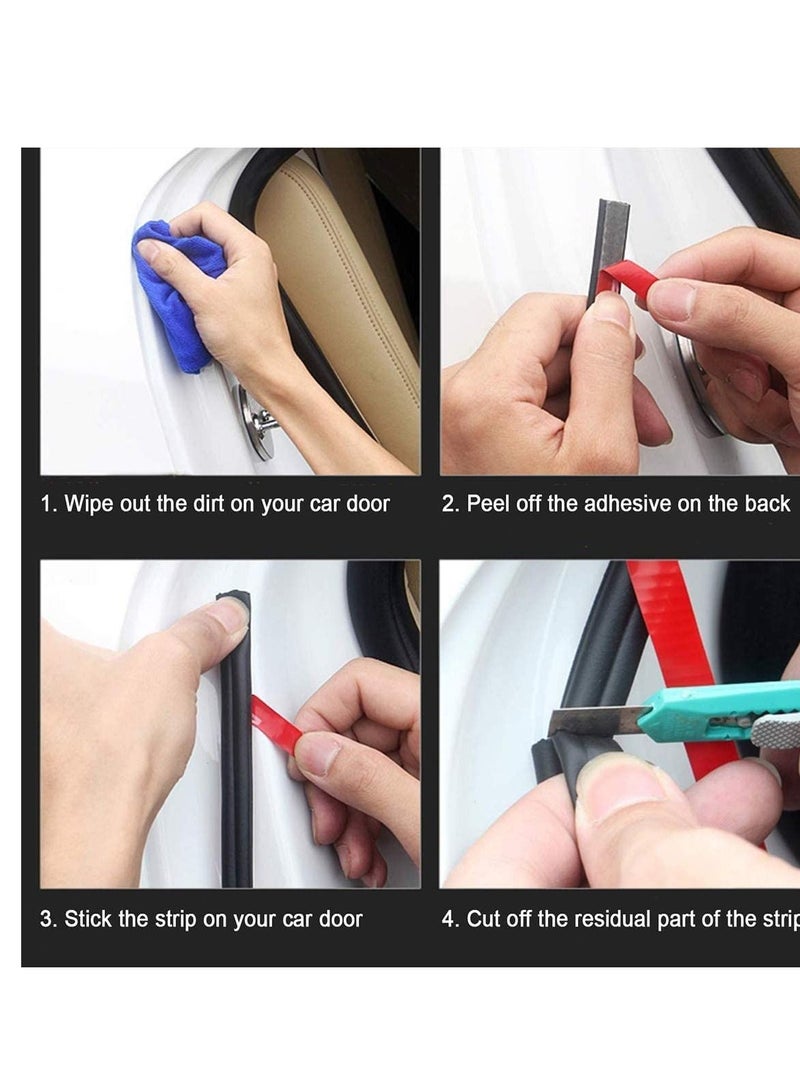 1. Wipe out the dirt on your car door

2. Peel off the adhesive on the back

3. Stick the strip on your car door

4. Cut off the residual part of the strip