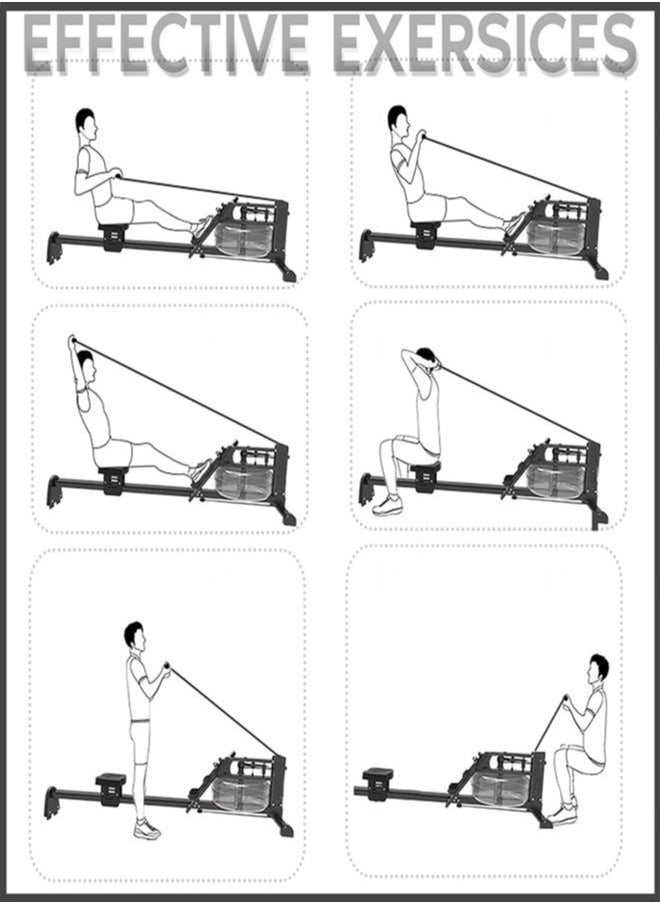 EFFECTIVE EXERSICES