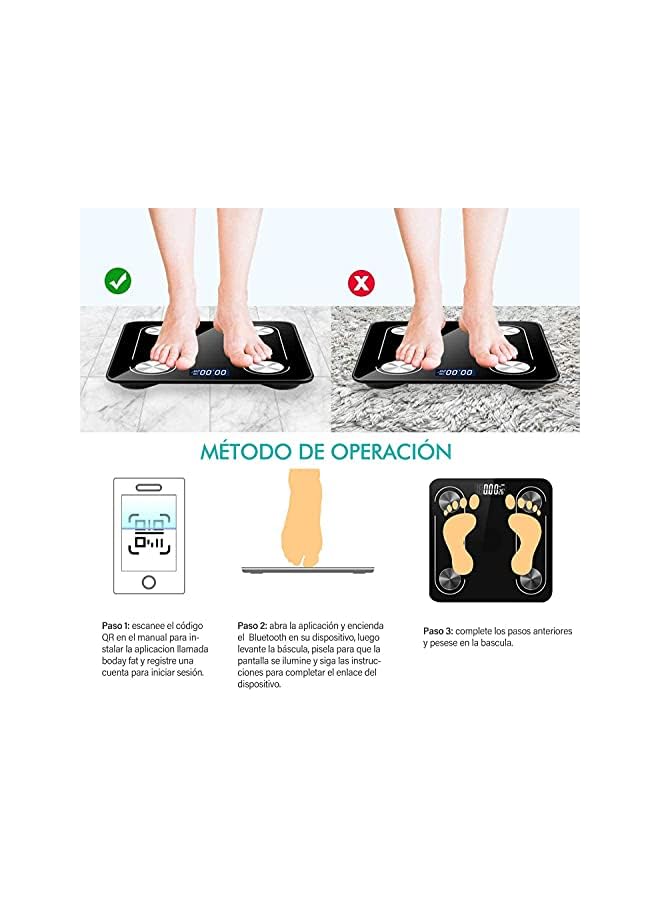 00:00

00:00

MÉTODO DE OPERACIÓN

000

Paso 1: escanee el código QR en el manual para instalar la aplicacion llamada boday fat y registre una cuenta para iniciar sesión.

Paso 2: abra la aplicación y encienda el Bluetooth en su dispositivo, luego levante la báscula, pisela para que la pantalla se ilumine y siga las instrucciones para completar el enlace del dispositivo.

Paso 3: complete los pasos anteriores y pesese en la bascula.