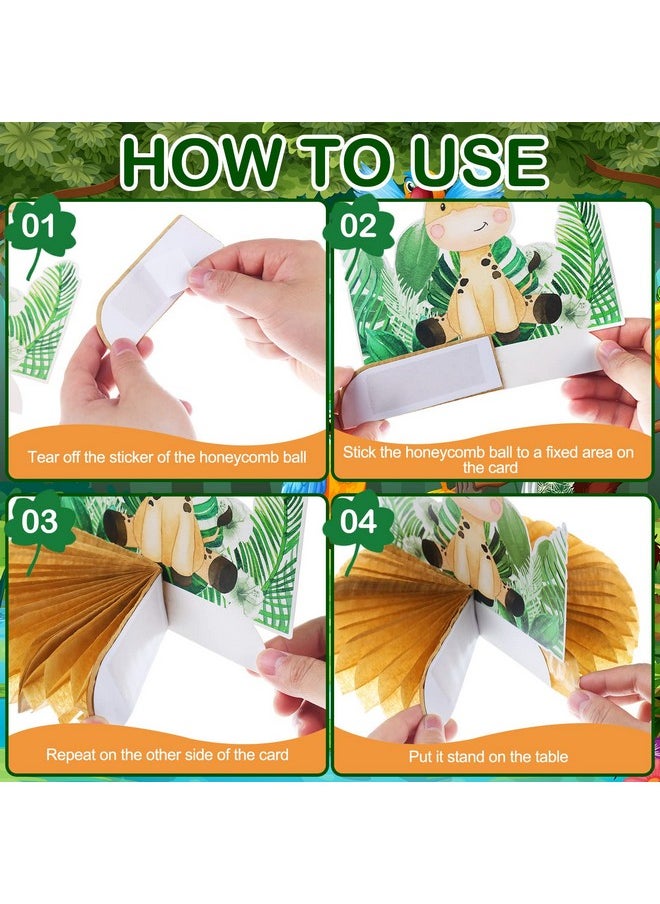 HOW TO USE

01

Tear off the sticker of the honeycomb ball

02

Stick the honeycomb ball to a fixed area on the card

03

Repeat on the other side of the card

04

Put it stand on the table