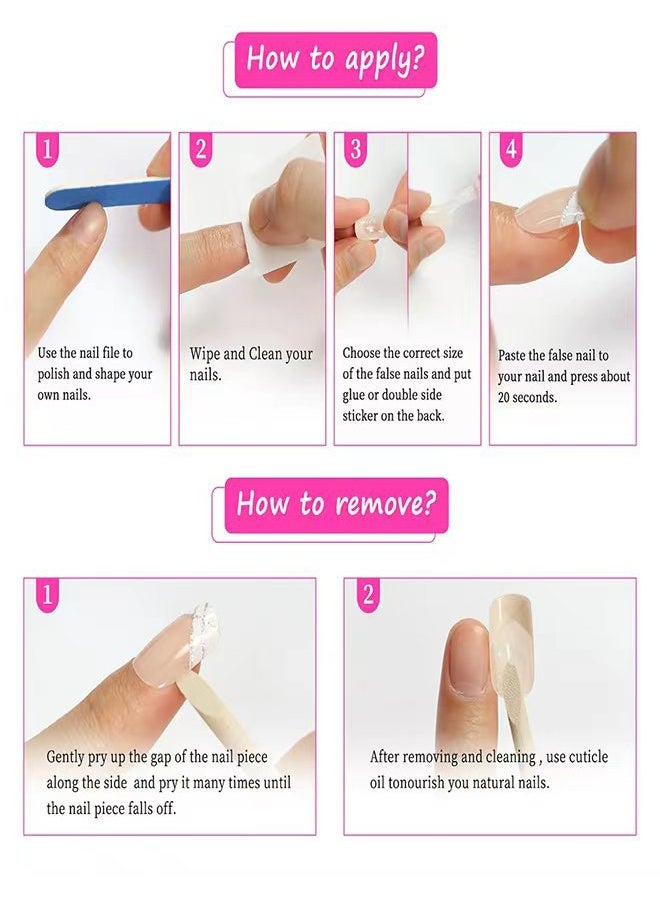 How to apply?

1

Use the nail file to polish and shape your own nails.

2

Wipe and Clean your nails.

3

Choose the correct size of the false nails and put glue or double side sticker on the back.

4

Paste the false nail to your nail and press about 20 seconds.

How to remove?

1

Gently pry up the gap of the nail piece along the side and pry it many times until the nail piece falls off.

2

After removing and cleaning , use cuticle oil tonourish you natural nails.