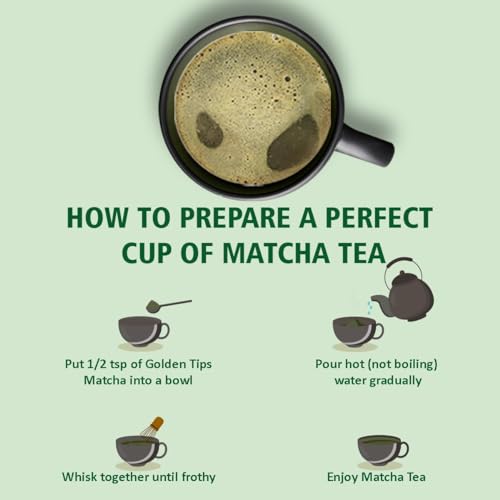 HOW TO PREPARE A PERFECT CUP OF MATCHA TEA

Put 1/2 tsp of Golden Tips Matcha into a bowl

Pour hot (not boiling) water gradually

Whisk together until frothy

Enjoy Matcha Tea