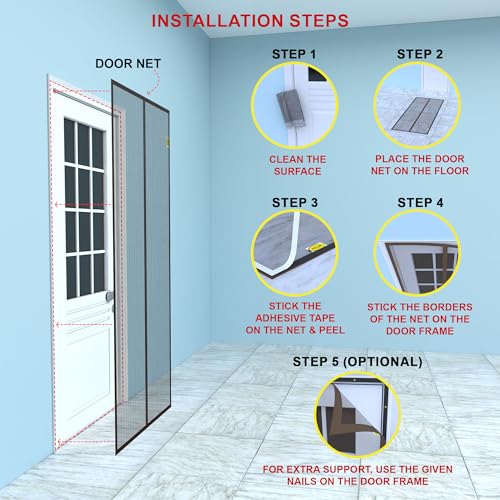 INSTALLATION STEPS

DOOR NET

STEP 1

CLEAN THE SURFACE

STEP 2

PLACE THE DOOR NET ON THE FLOOR

STEP 3

STICK THE ADHESIVE TAPE ON THE NET & PEEL

STEP 4

STICK THE BORDERS OF THE NET ON THE DOOR FRAME

STEP 5 (OPTIONAL)

FOR EXTRA SUPPORT, USE THE GIVEN NAILS ON THE DOOR FRAME