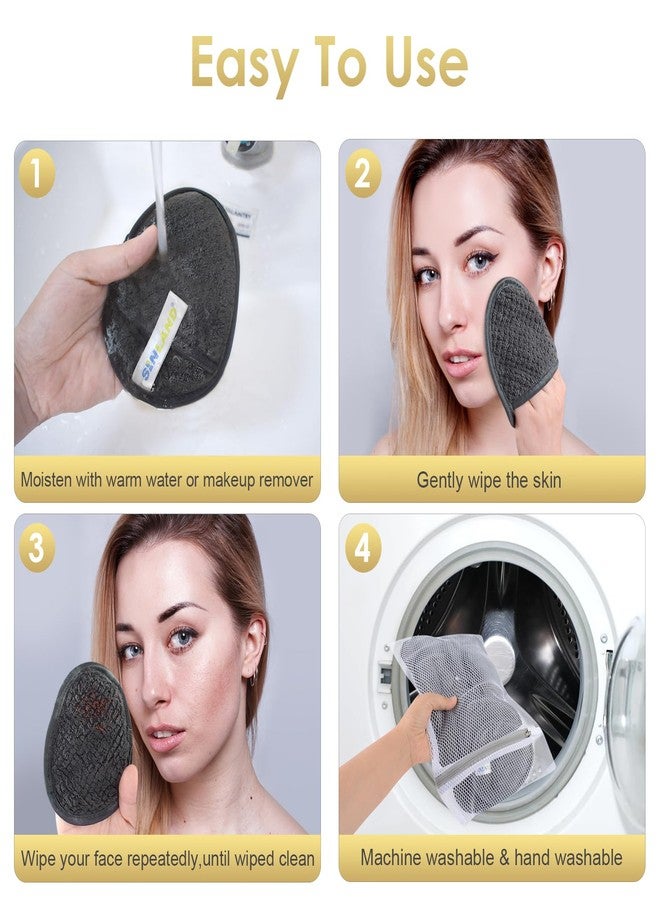 Easy To Use

1

SINLAND

Moisten with warm water or makeup remover

2

Gently wipe the skin

3

Wipe your face repeatedly,until wiped clean

4

Machine washable & hand washable