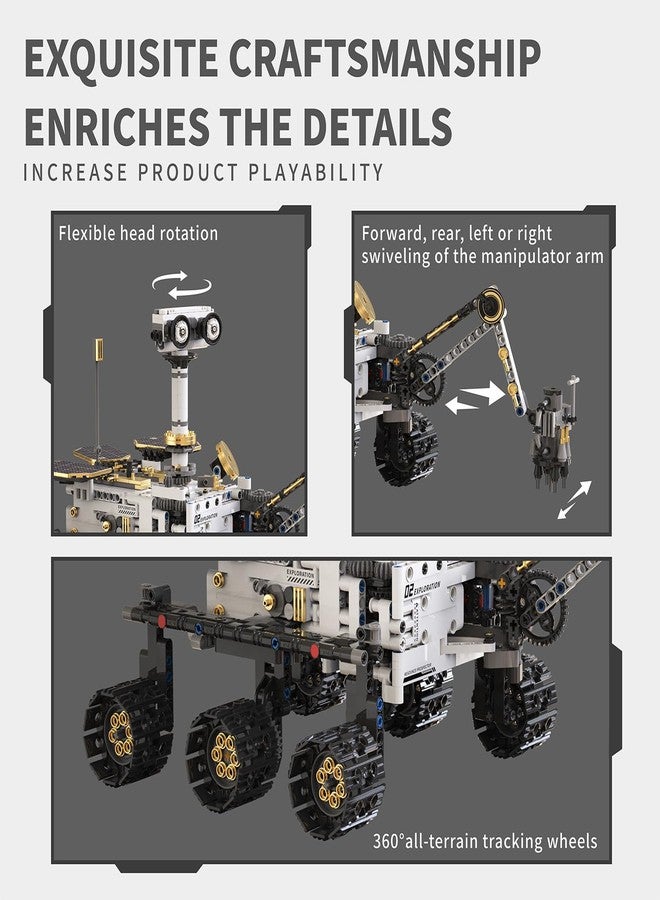 EXQUISITE CRAFTSMANSHIP ENRICHES THE DETAILS

INCREASE PRODUCT PLAYABILITY

Flexible head rotation

02 EXPLORATION

Forward, rear, left or right swiveling of the manipulator arm

EXPLORATION

02 EXPLORATION

360°all-terrain tracking wheels