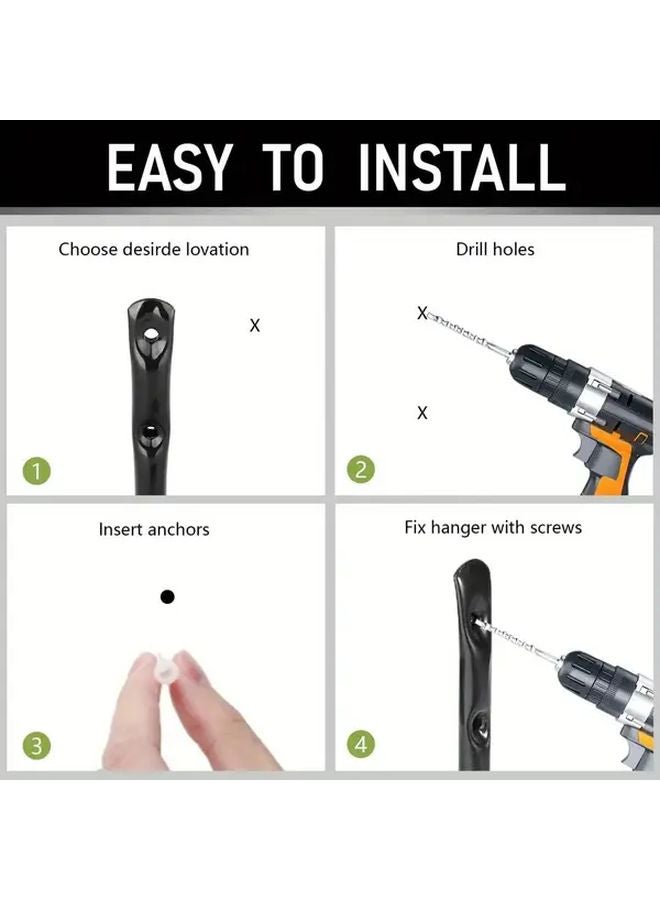 EASY TO INSTALL

Choose desirde lovation

X

1

Drill holes

X

X

2

Insert anchors

3

Fix hanger with screws

4