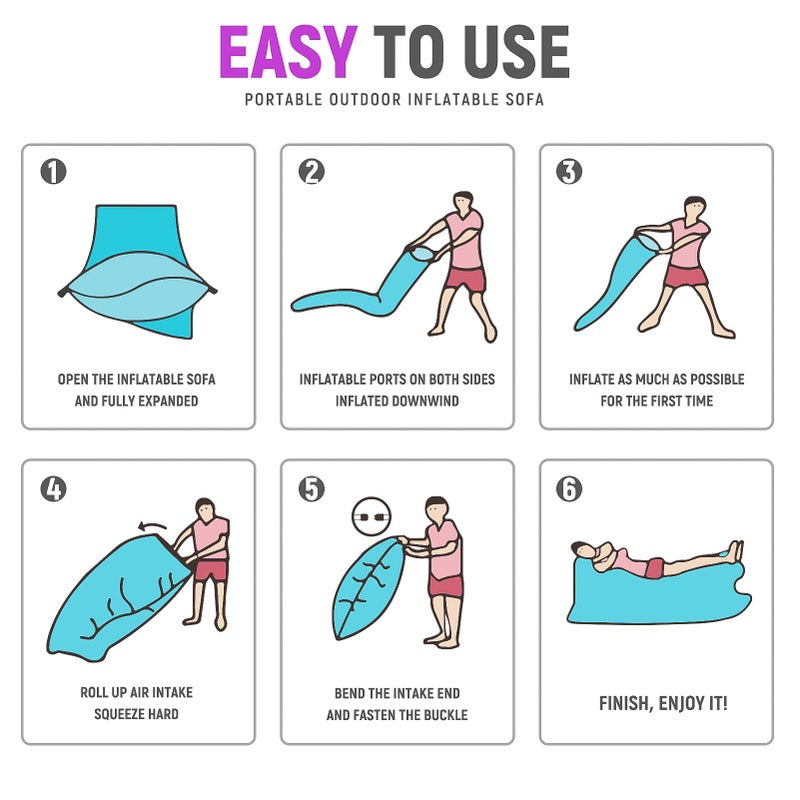 EASY TO USE

PORTABLE OUTDOOR INFLATABLE SOFA

1

OPEN THE INFLATABLE SOFA AND FULLY EXPANDED

2

INFLATABLE PORTS ON BOTH SIDES INFLATED DOWNWIND

3

INFLATE AS MUCH AS POSSIBLE FOR THE FIRST TIME

4

ROLL UP AIR INTAKE SQUEEZE HARD

5

BEND THE INTAKE END AND FASTEN THE BUCKLE

6

FINISH, ENJOY IT!