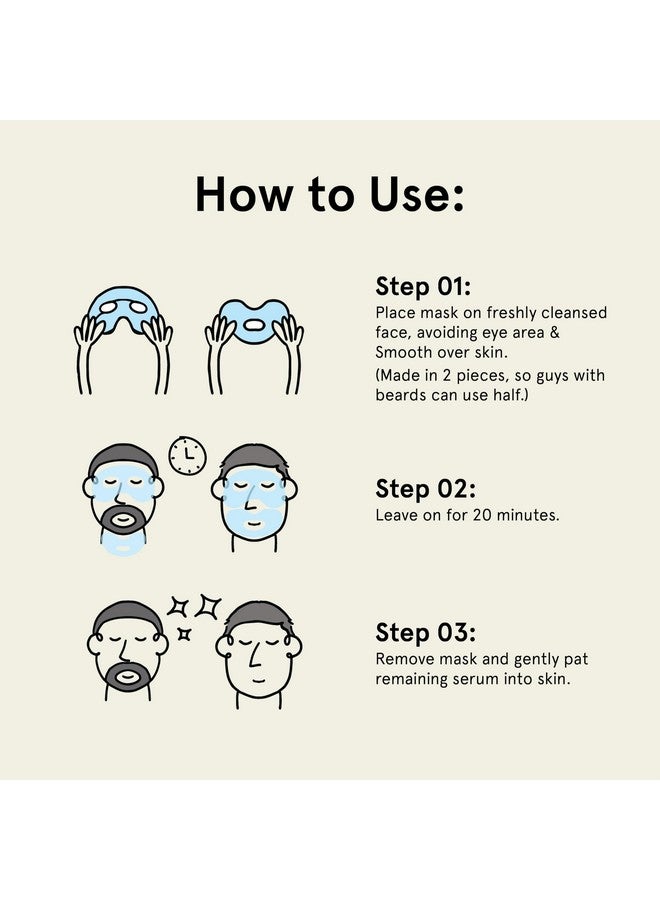 How to Use:

Step 01:
Place mask on freshly cleansed face, avoiding eye area & Smooth over skin.
(Made in 2 pieces, so guys with beards can use half.)

Step 02:
Leave on for 20 minutes.

Step 03:
Remove mask and gently pat remaining serum into skin.