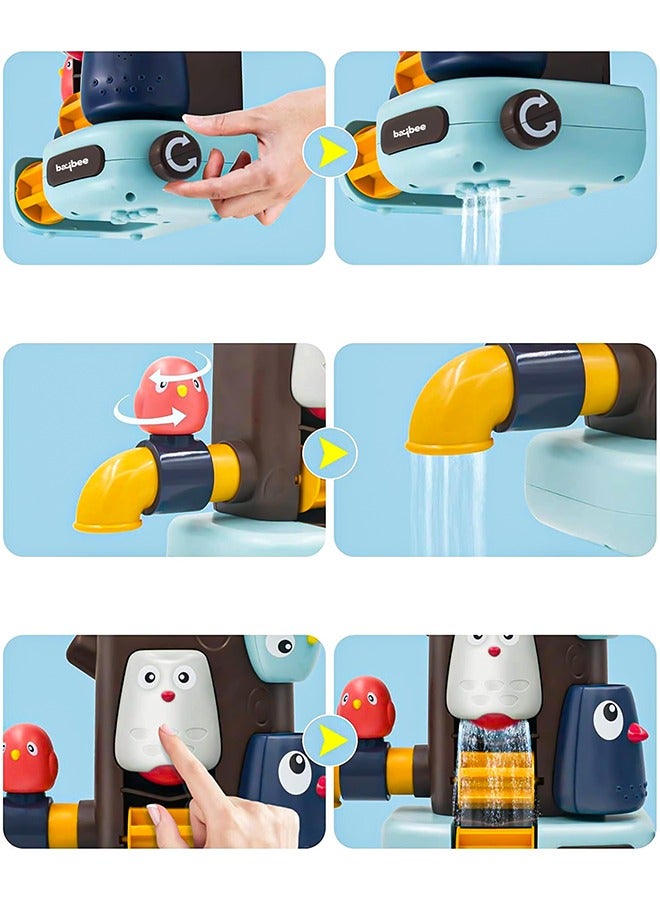 baybee

baybee