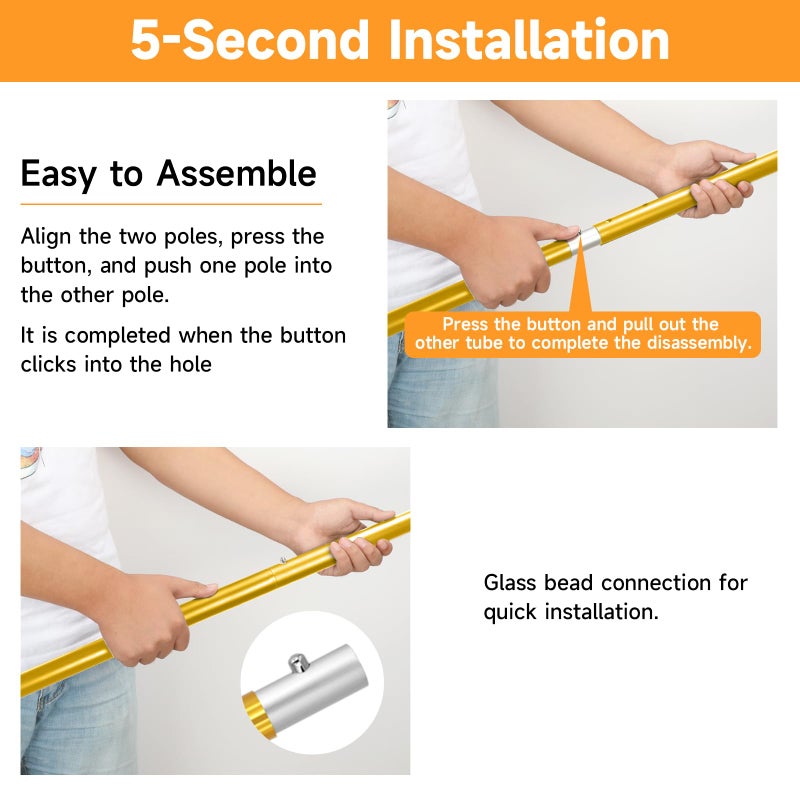 5-Second Installation

Easy to Assemble

Align the two poles, press the button, and push one pole into the other pole.

It is completed when the button clicks into the hole

Press the button and pull out the other tube to complete the disassembly.

Glass bead connection for quick installation.