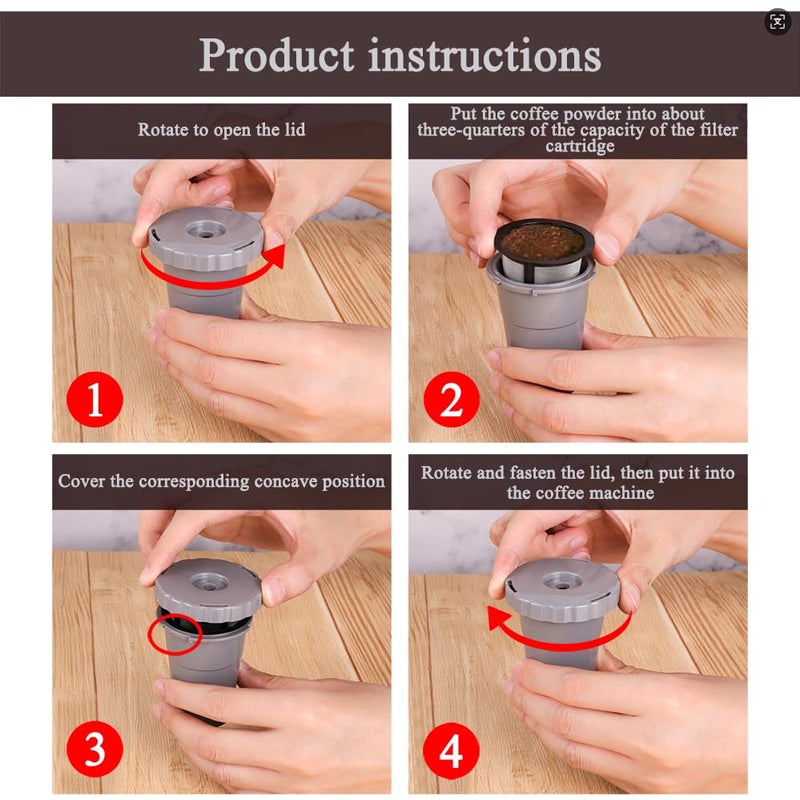 Product instructions

Rotate to open the lid

1

Put the coffee powder into about three-quarters of the capacity of the filter cartridge

2

Cover the corresponding concave position

3

Rotate and fasten the lid, then put it into the coffee machine

4