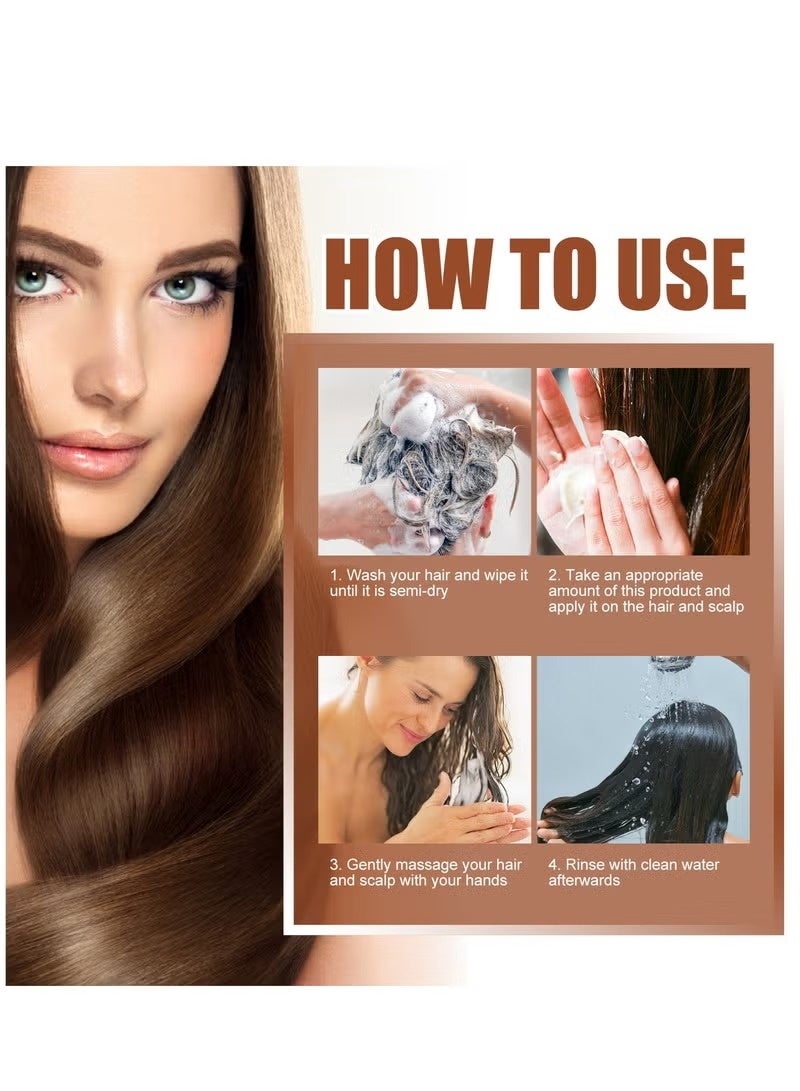 HOW TO USE

1. Wash your hair and wipe it until it is semi-dry

2. Take an appropriate amount of this product and apply it on the hair and scalp

3. Gently massage your hair and scalp with your hands

4. Rinse with clean water afterwards