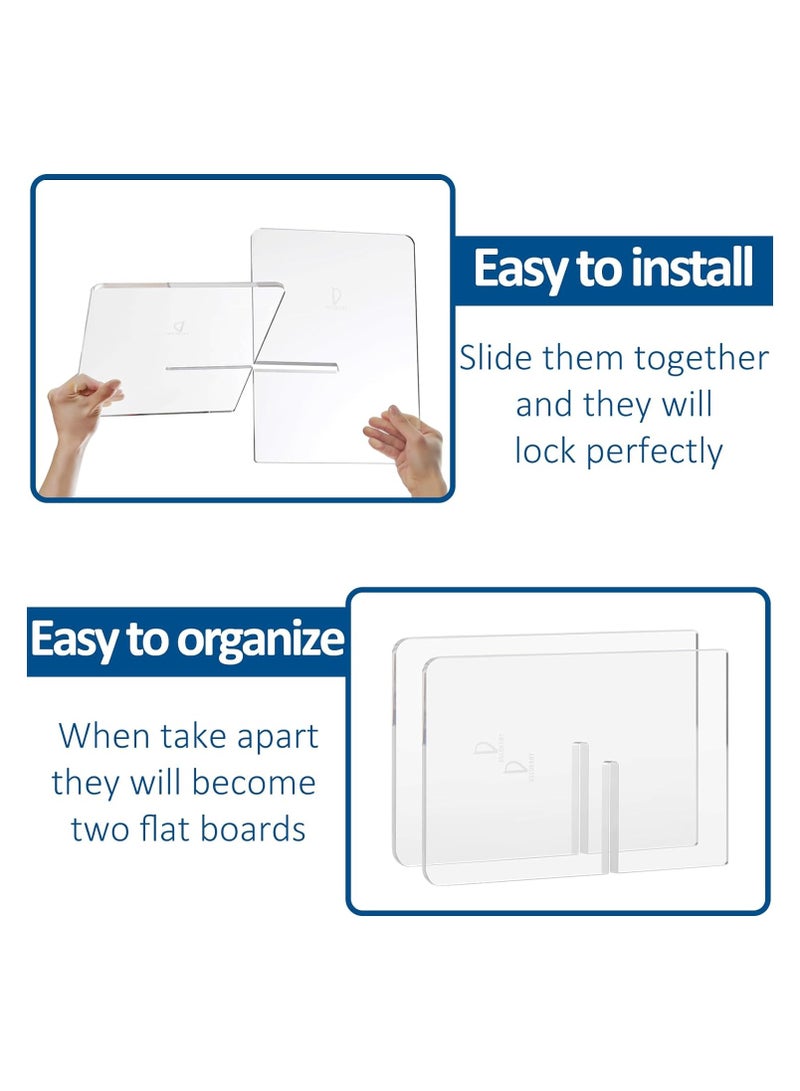 Easy to install

Slide them together and they will lock perfectly

Easy to organize

When take apart they will become two flat boards