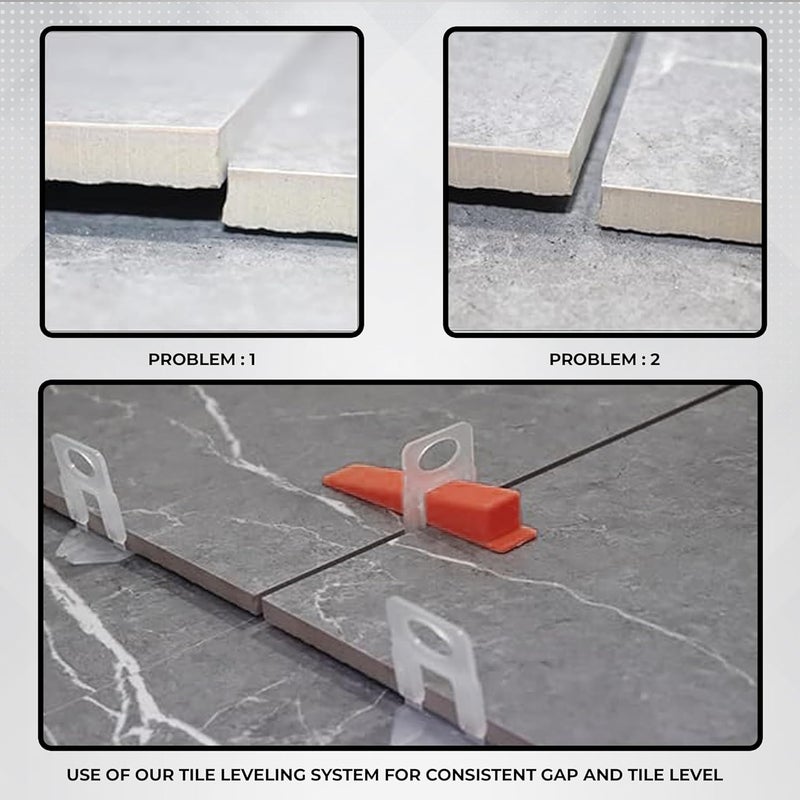 PROBLEM : 1

PROBLEM : 2

USE OF OUR TILE LEVELING SYSTEM FOR CONSISTENT GAP AND TILE LEVEL