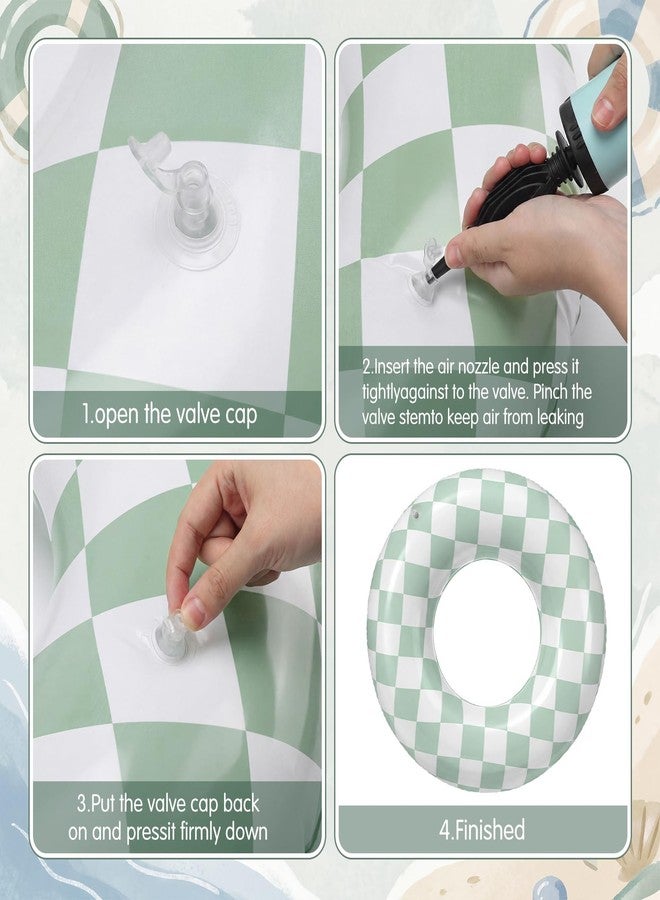 1.open the valve cap

2.Insert the air nozzle and press it tightlyagainst to the valve. Pinch the valve stemto keep air from leaking

3.Put the valve cap back on and pressit firmly down

4.Finished