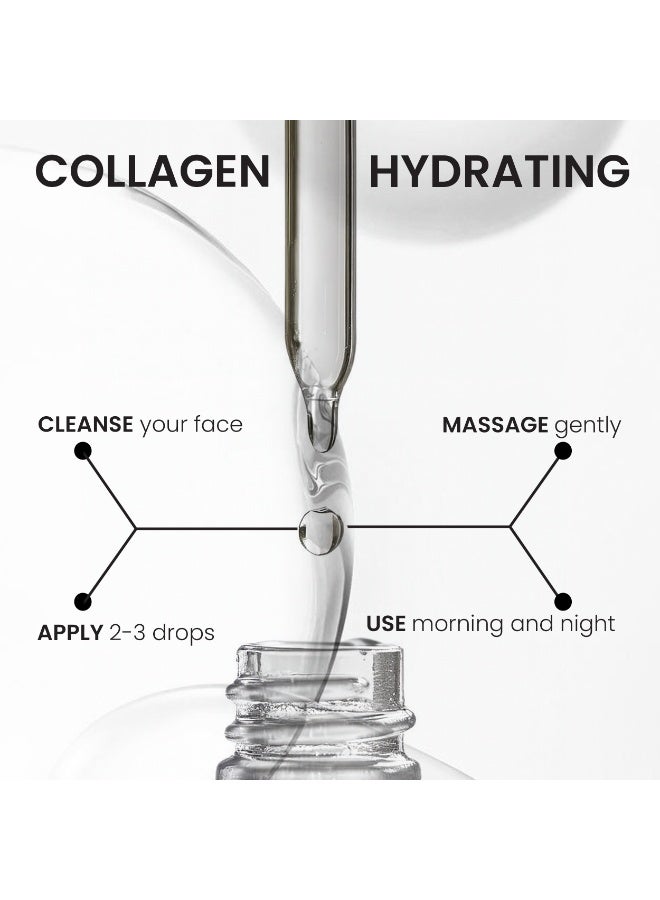 COLLAGEN HYDRATING

CLEANSE your face

MASSAGE gently

APPLY 2-3 drops

USE morning and night