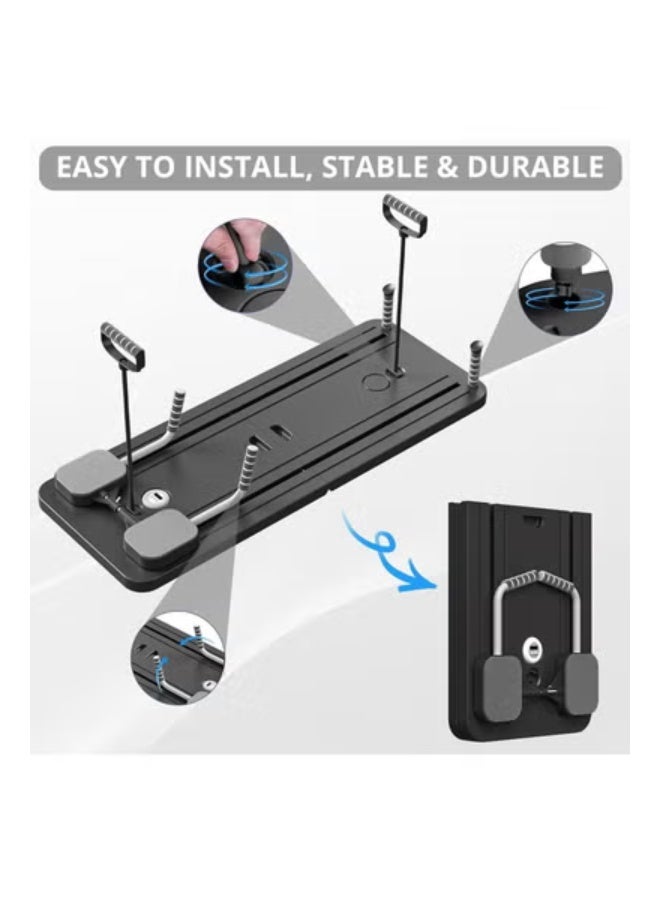 EASY TO INSTALL, STABLE & DURABLE