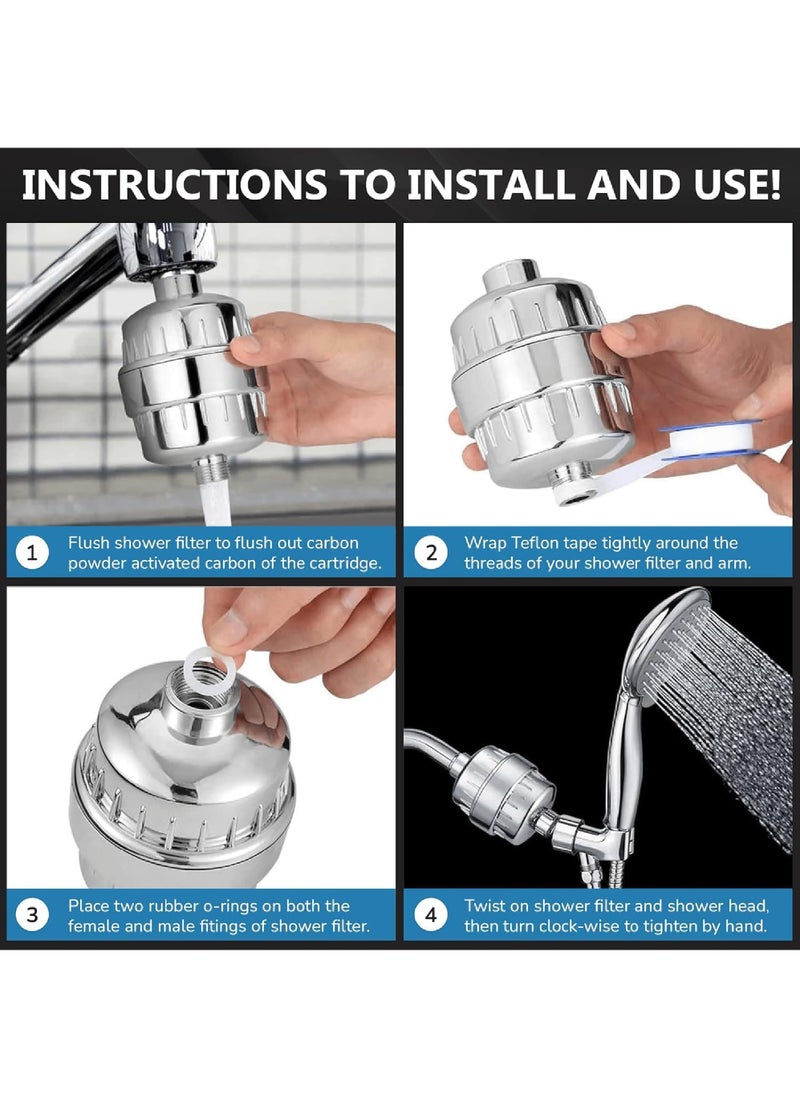 INSTRUCTIONS TO INSTALL AND USE!

1 Flush shower filter to flush out carbon powder activated carbon of the cartridge.

2 Wrap Teflon tape tightly around the threads of your shower filter and arm.

3 Place two rubber o-rings on both the female and male fitings of shower filter.

4 Twist on shower filter and shower head, then turn clock-wise to tighten by hand.