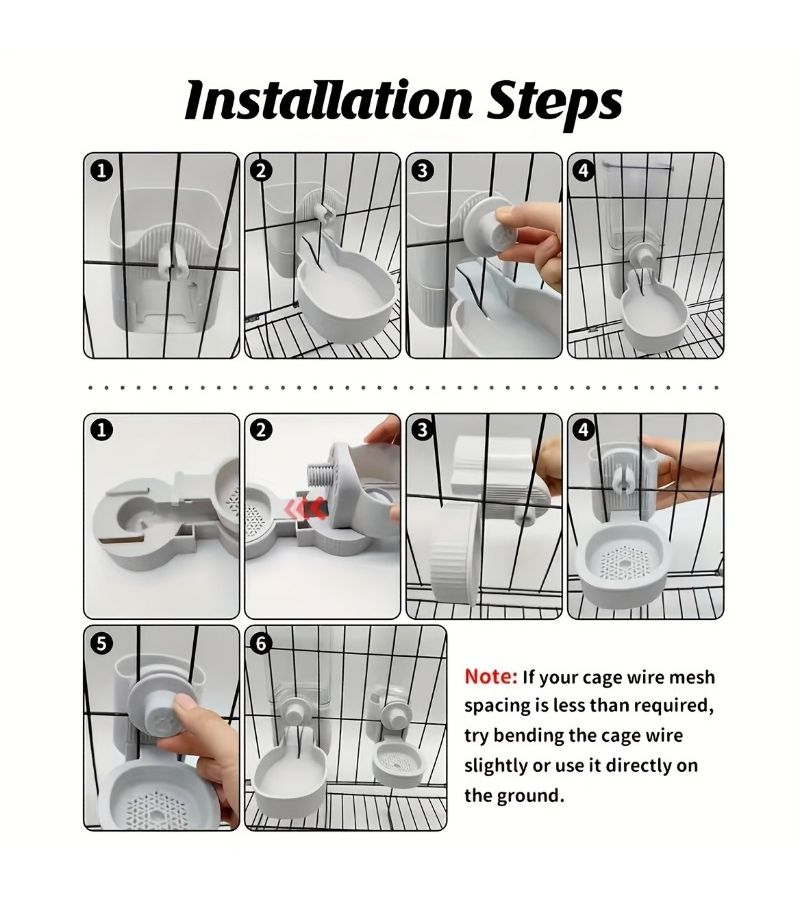 Installation Steps

1
2
3
4

1
2
3
4

5
6

Note: If your cage wire mesh spacing is less than required, try bending the cage wire slightly or use it directly on the ground.