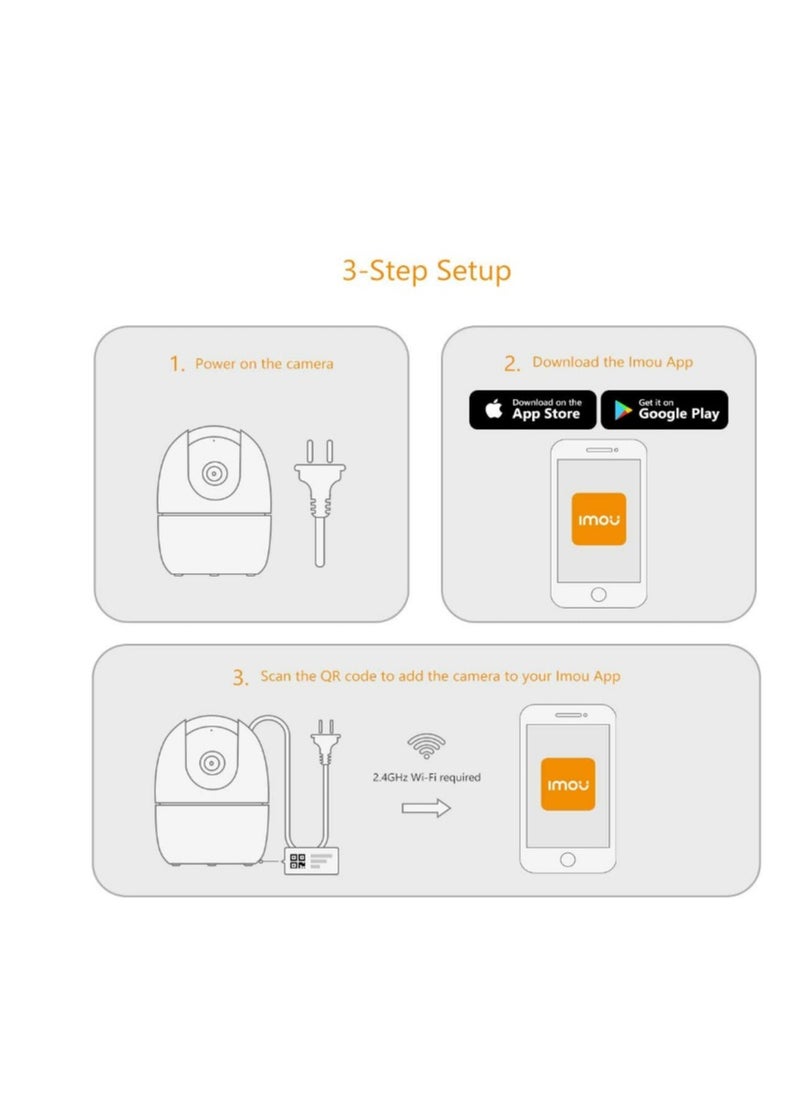 3-Step Setup

1. Power on the camera

2. Download the Imou App

Download on the App Store

Get it on Google Play

imou

3. Scan the QR code to add the camera to your Imou App

2.4GHz Wi-Fi required

imou